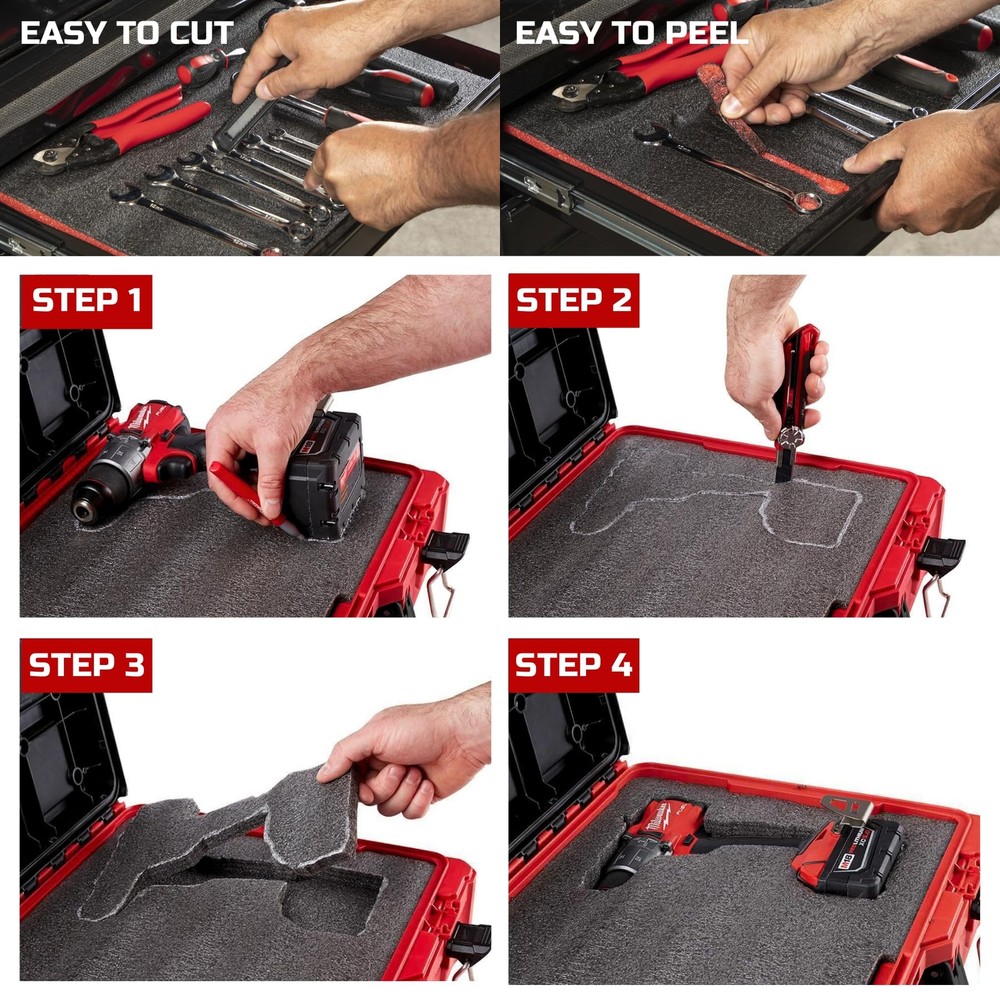 EASY TO CUT

EASY TO PEEL

STEP 1

STEP 2

STEP 3

STEP 4