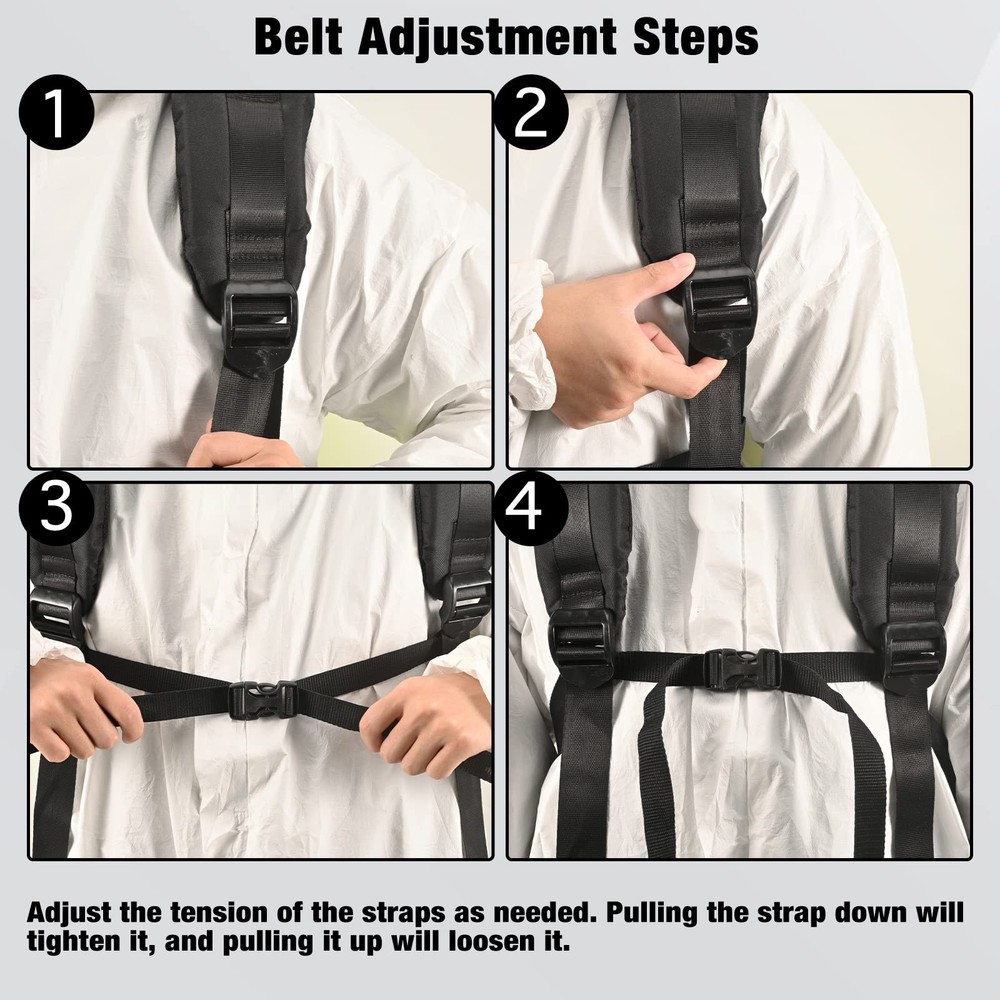 Belt Adjustment Steps

1

2

3

4

Adjust the tension of the straps as needed. Pulling the strap down will tighten it, and pulling it up will loosen it.