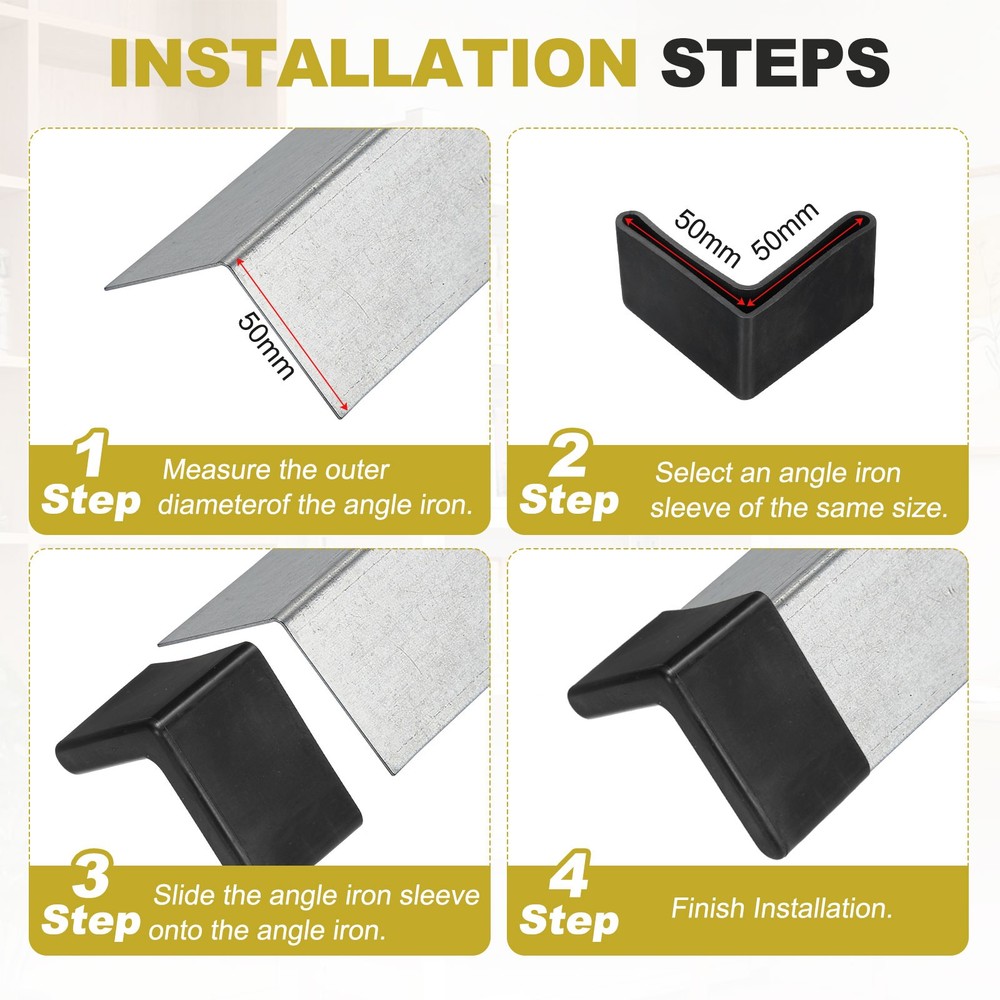 INSTALLATION STEPS

50mm

1 Step Measure the outer diameterof the angle iron.

50mm 50mm

2 Step Select an angle iron sleeve of the same size.

3 Step Slide the angle iron sleeve onto the angle iron.

4 Step Finish Installation.