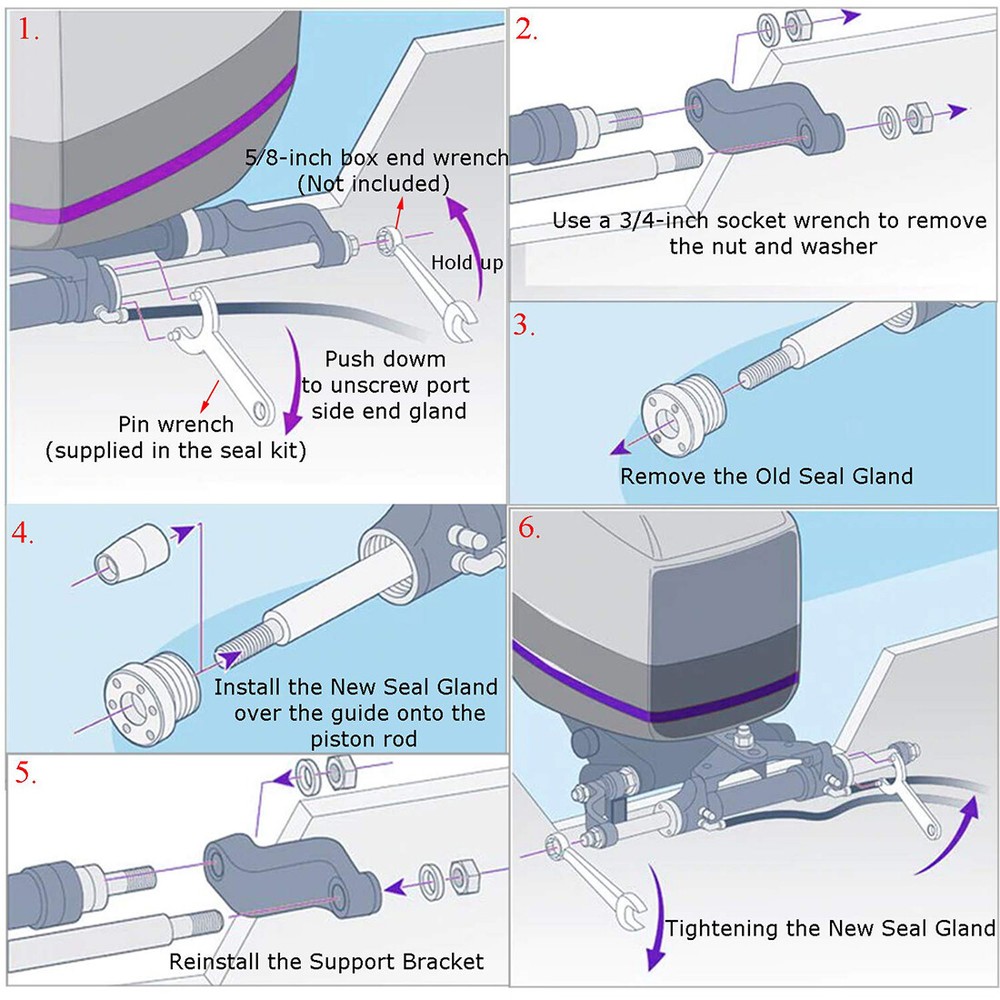 1.

5/8-inch box end wrench (Not included)

Hold up

Push dowm to unscrew port side end gland

Pin wrench (supplied in the seal kit)

2.

Use a 3/4-inch socket wrench to remove the nut and washer

3.

Remove the Old Seal Gland

4.

Install the New Seal Gland over the guide onto the piston rod

5.

Reinstall the Support Bracket

6.

Tightening the New Seal Gland