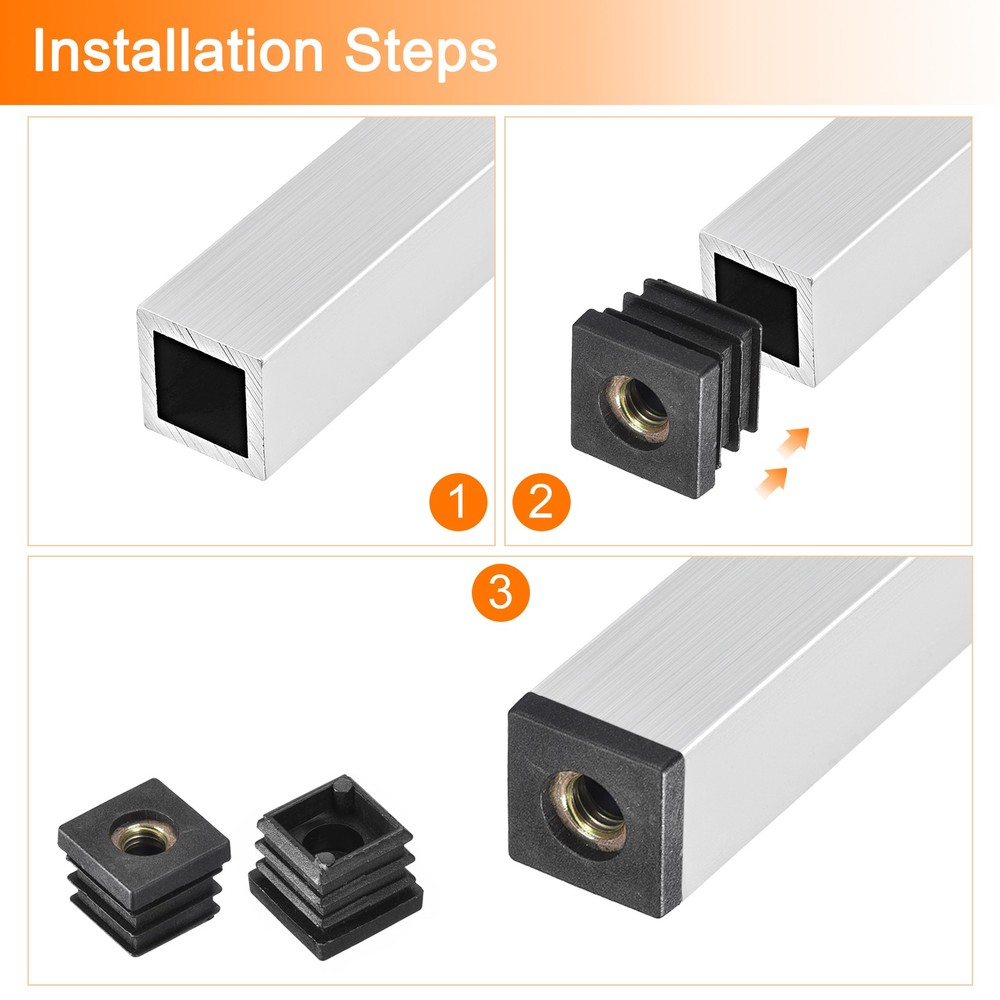 Installation Steps

1

2

3