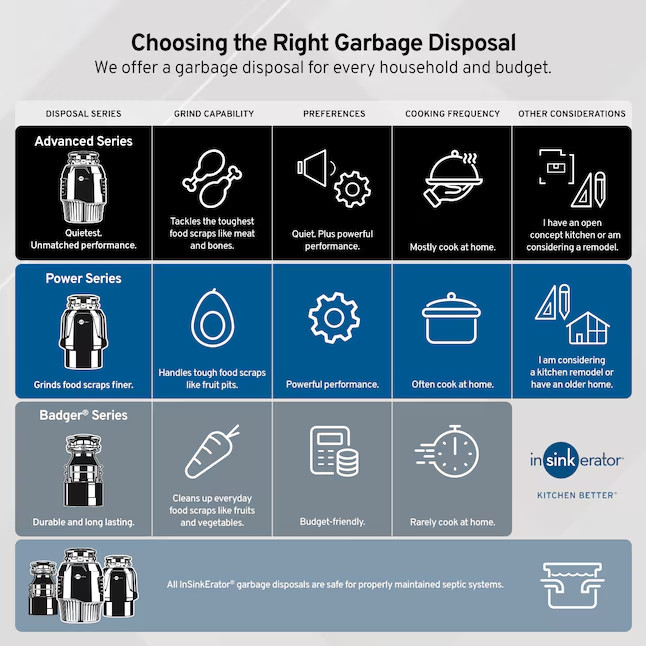 Choosing the Right Garbage Disposal
We offer a garbage disposal for every household and budget.

| DISPOSAL SERIES | GRIND CAPABILITY | PREFERENCES | COOKING FREQUENCY | OTHER CONSIDERATIONS |
|---|---|---|---|---|
| Advanced Series Quietest. Unmatched performance. | Tackles the toughest food scraps like meat and bones. | Quiet. Plus powerful performance. | Mostly cook at home. | I have an open concept kitchen or am considering a remodel. |
| Power Series Grinds food scraps finer. | Handles tough food scraps like fruit pits. | Powerful performance. | Often cook at home. | I am considering a kitchen remodel or have an older home. |
| Badger® Series Durable and long lasting. | Cleans up everyday food scraps like fruits and vegetables. | Budget-friendly. | Rarely cook at home. | insinkerator® KITCHEN BETTER® |

All InSinkErator® garbage disposals are safe for properly maintained septic systems.