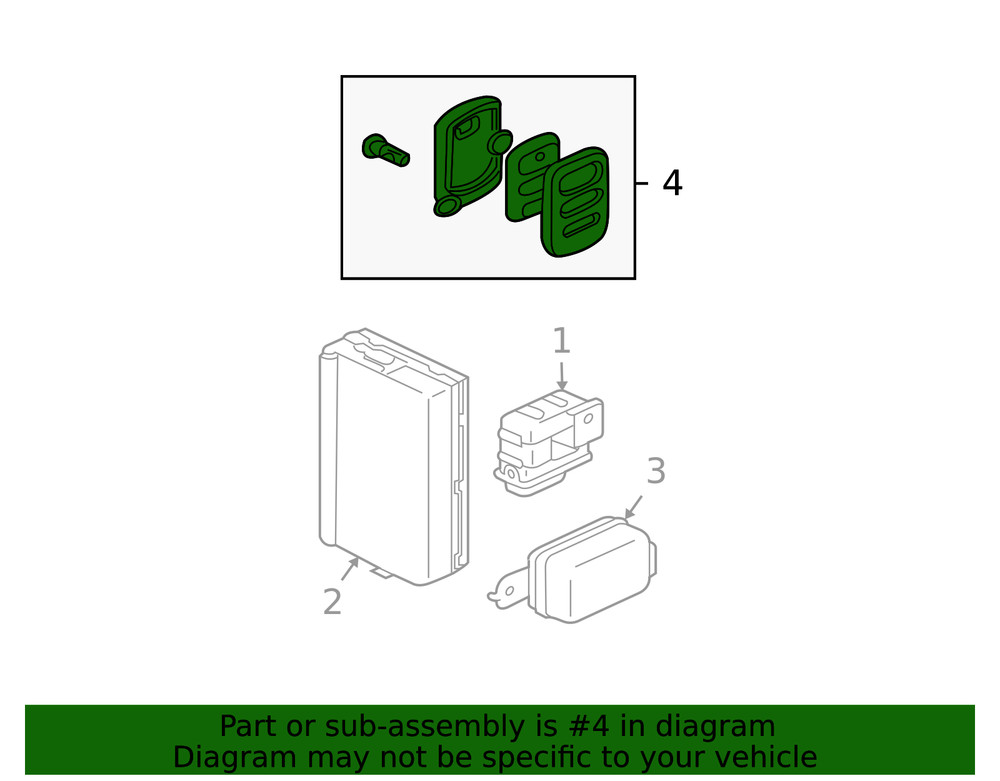 4

1

3

2

Part or sub-assembly is #4 in diagram
Diagram may not be specific to your vehicle