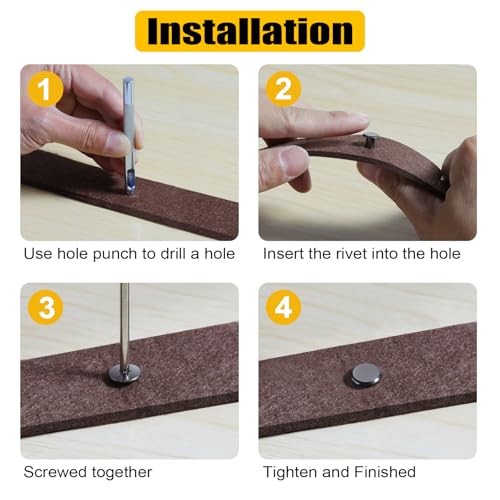 Installation

1

Use hole punch to drill a hole

2

Insert the rivet into the hole

3

Screwed together

4

Tighten and Finished