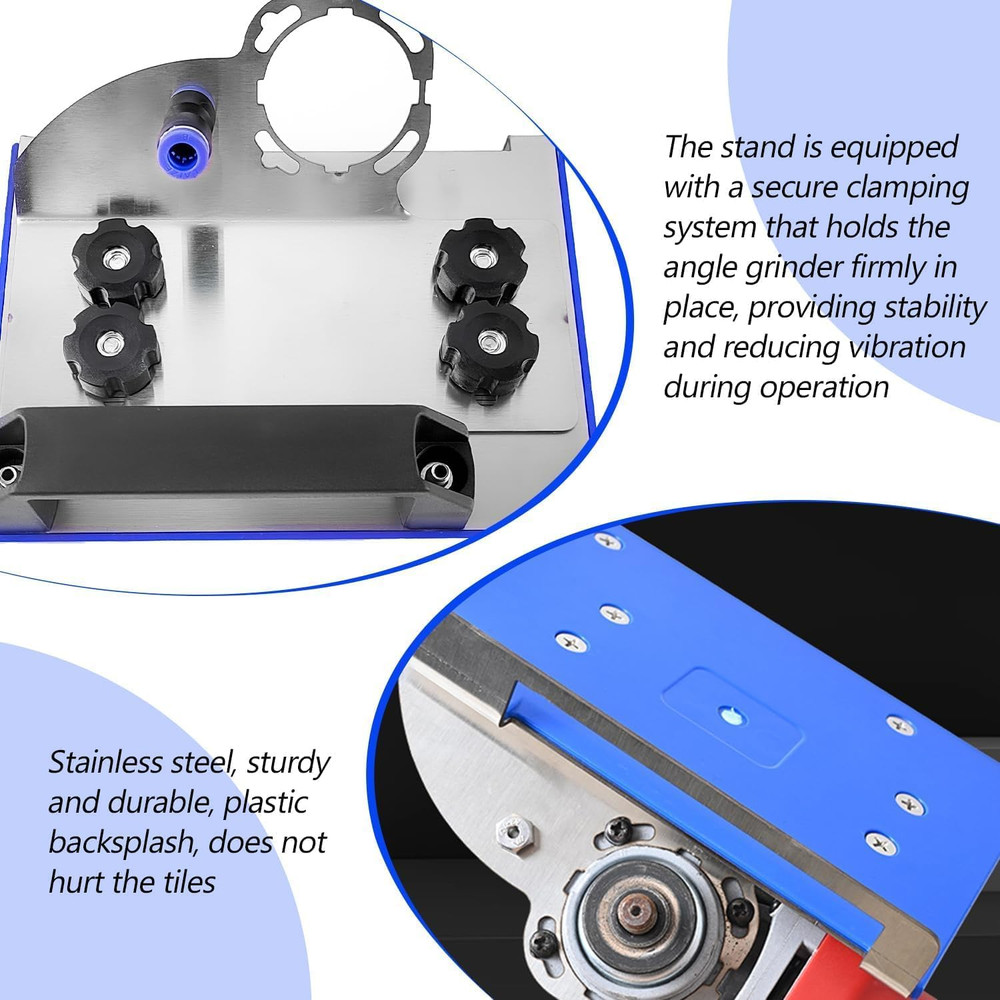 The stand is equipped with a secure clamping system that holds the angle grinder firmly in place, providing stability and reducing vibration during operation

Stainless steel, sturdy and durable, plastic backsplash, does not hurt the tiles