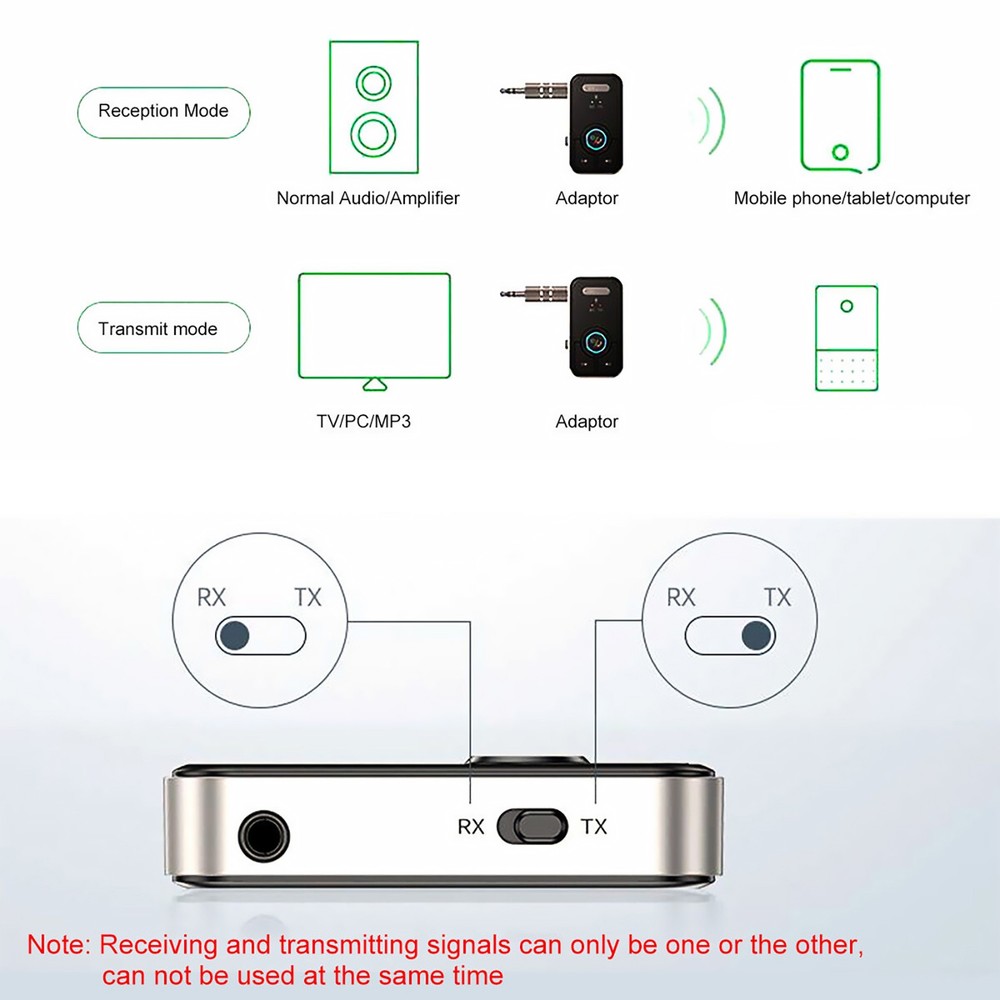 Reception Mode

Normal Audio/Amplifier

Adaptor

Mobile phone/tablet/computer

Transmit mode

TV/PC/MP3

Adaptor

RX TX

RX TX

RX TX

Note: Receiving and transmitting signals can only be one or the other, can not be used at the same time