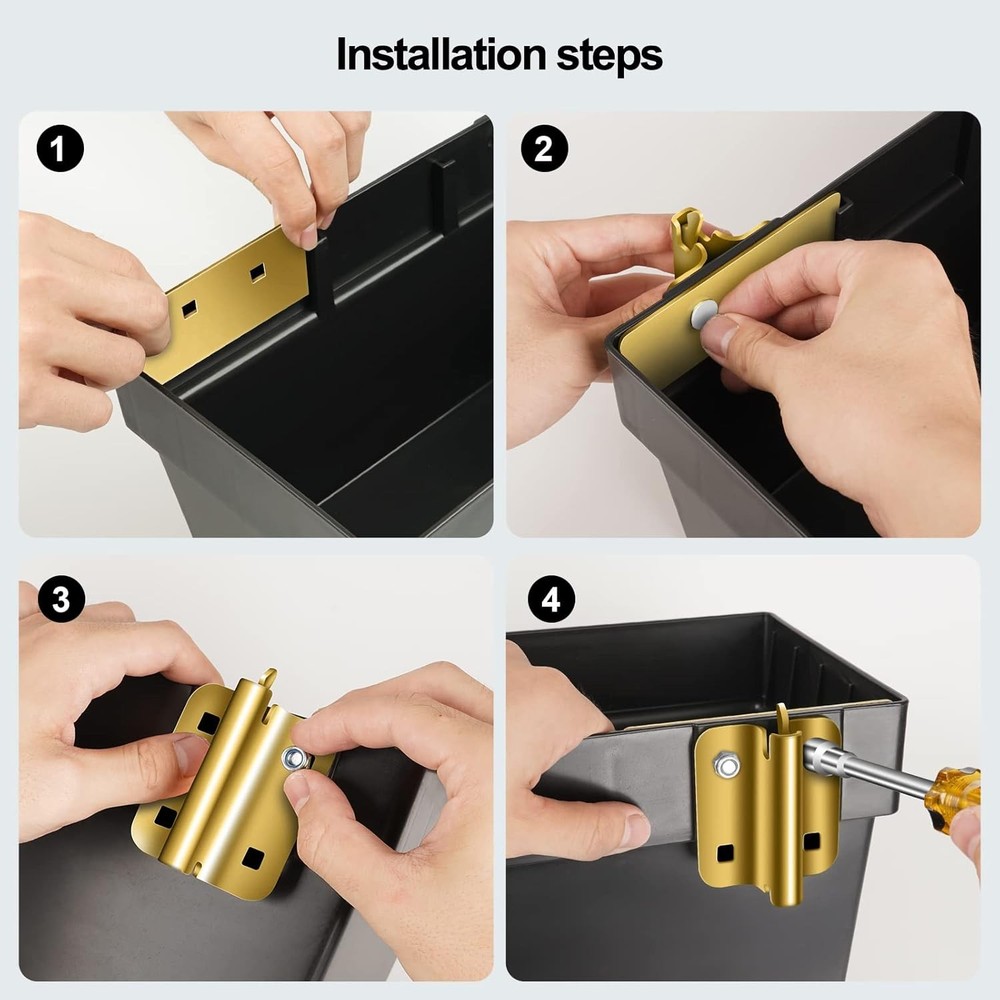 Installation steps

1

2

3

4