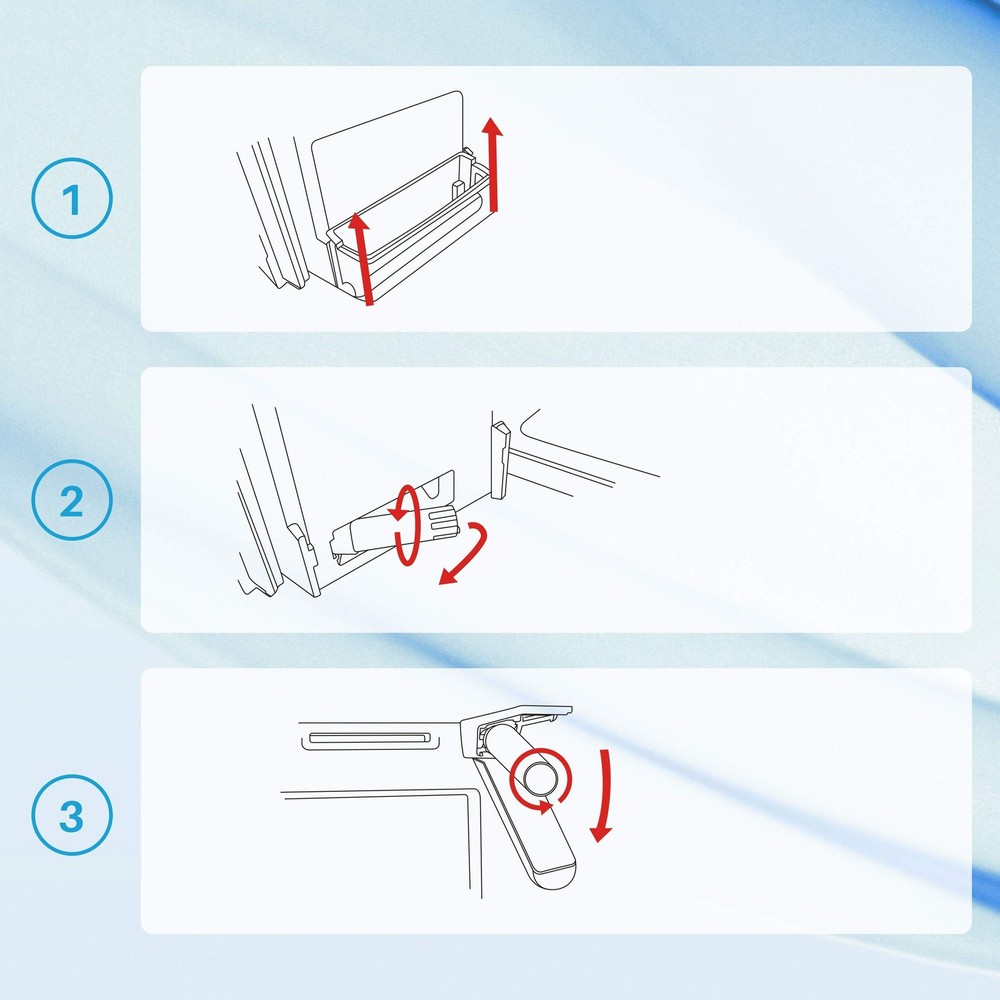 1

2

3