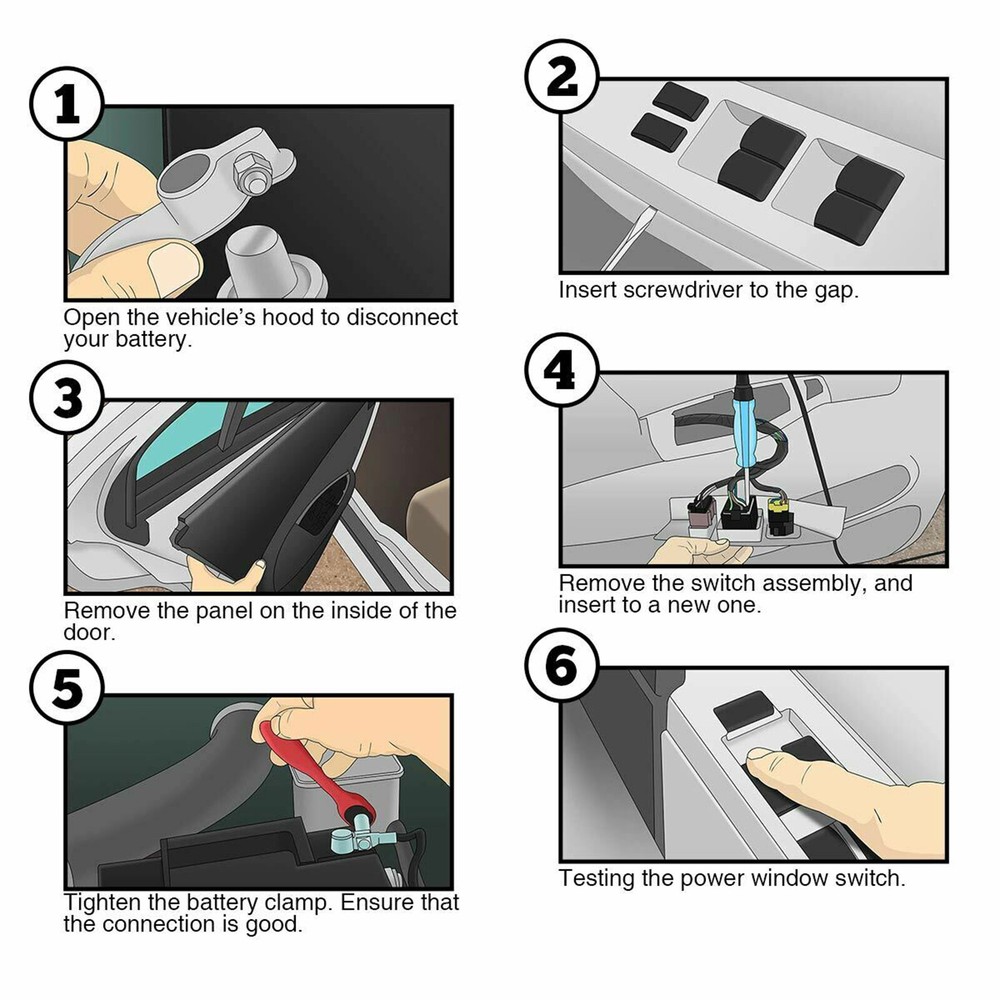 1

Open the vehicle's hood to disconnect your battery.

2

Insert screwdriver to the gap.

3

Remove the panel on the inside of the door.

4

Remove the switch assembly, and insert to a new one.

5

Tighten the battery clamp. Ensure that the connection is good.

6

Testing the power window switch.