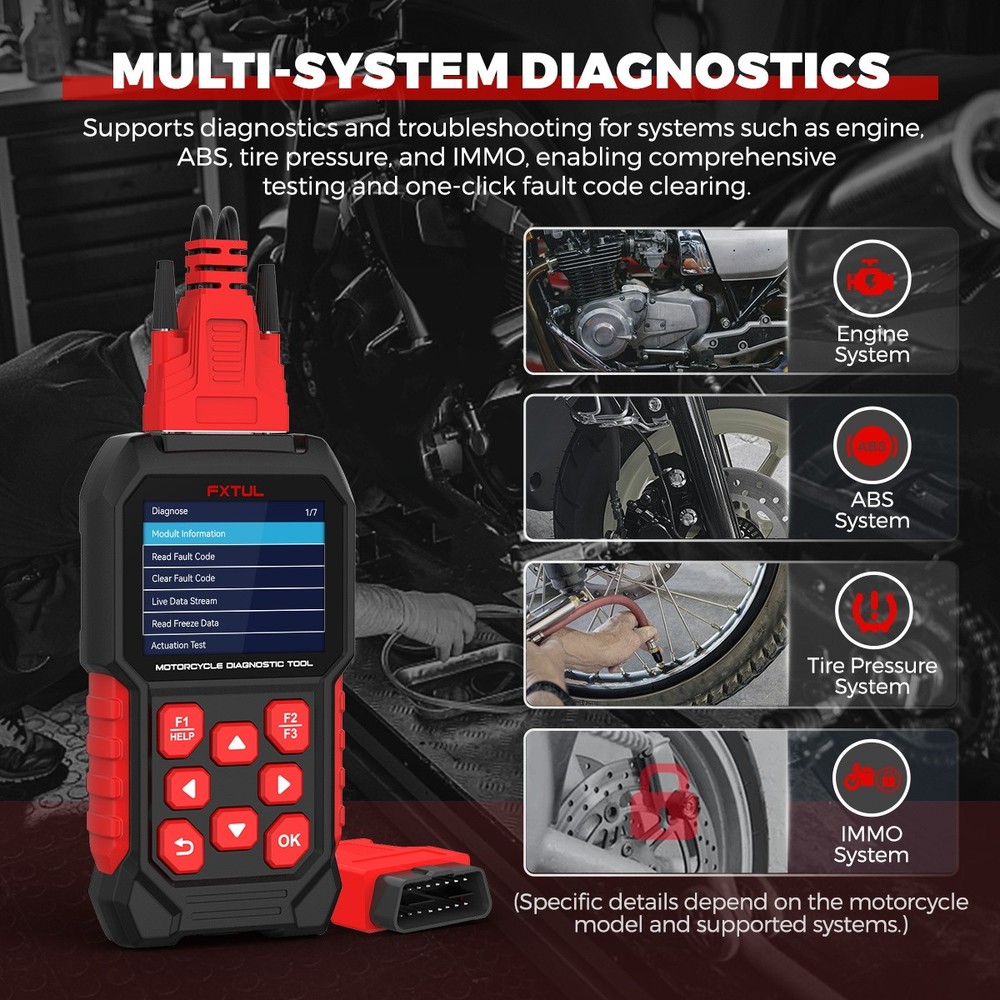 MULTI-SYSTEM DIAGNOSTICS

Supports diagnostics and troubleshooting for systems such as engine, ABS, tire pressure, and IMMO, enabling comprehensive testing and one-click fault code clearing.

FXTUL

Diagnose 1/7
Modult Information
Read Fault Code
Clear Fault Code
Live Data Stream
Read Freeze Data
Actuation Test

MOTORCYCLE DIAGNOSTIC TOOL

F1 HELP
F2 F3
OK

Engine System

ABS
ABS System

Tire Pressure System

IMMO System

(Specific details depend on the motorcycle model and supported systems.)