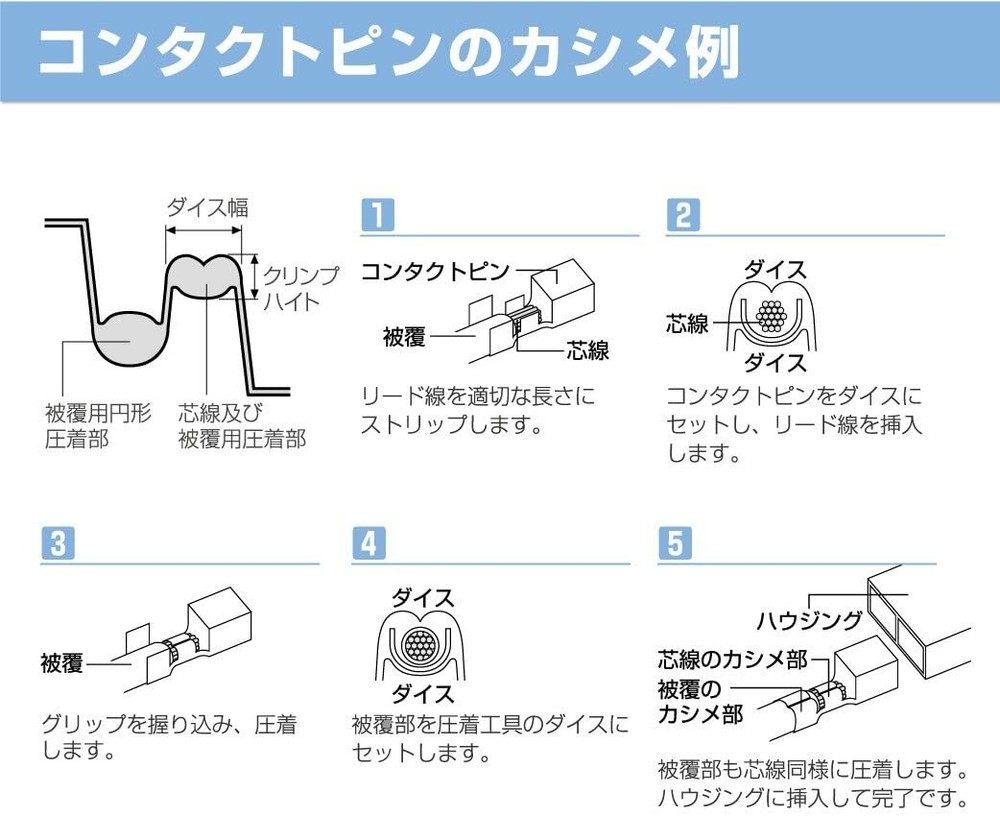 コンタクトピンのカシメ例

ダイス幅
クリンプハイト
被覆用円形圧着部
芯線及び被覆用圧着部

1
コンタクトピン
被覆
芯線
リード線を適切な長さにストリップします。

2
ダイス
芯線
ダイス
コンタクトピンをダイスにセットし、リード線を挿入します。

3
被覆
グリップを握り込み、圧着します。

4
ダイス
ダイス
被覆部を圧着工具のダイスにセットします。

5
ハウジング
芯線のカシメ部
被覆のカシメ部
被覆部も芯線同様に圧着します。ハウジングに挿入して完了です。