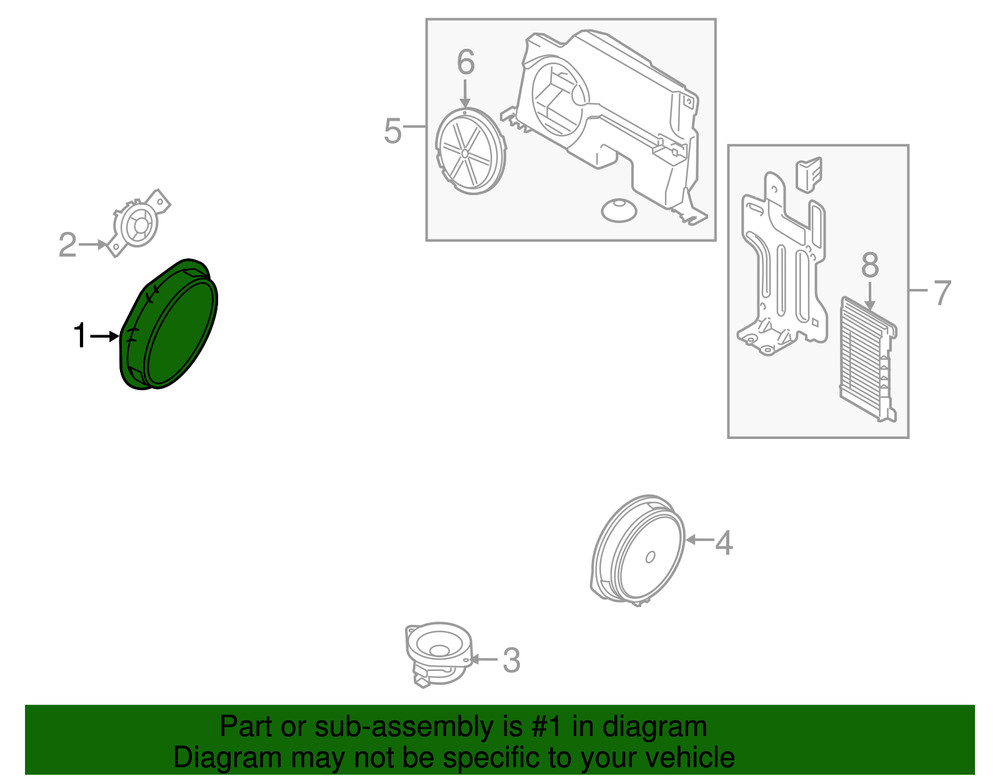 6
5
2
1
8
7
4
3

Part or sub-assembly is #1 in diagram
Diagram may not be specific to your vehicle