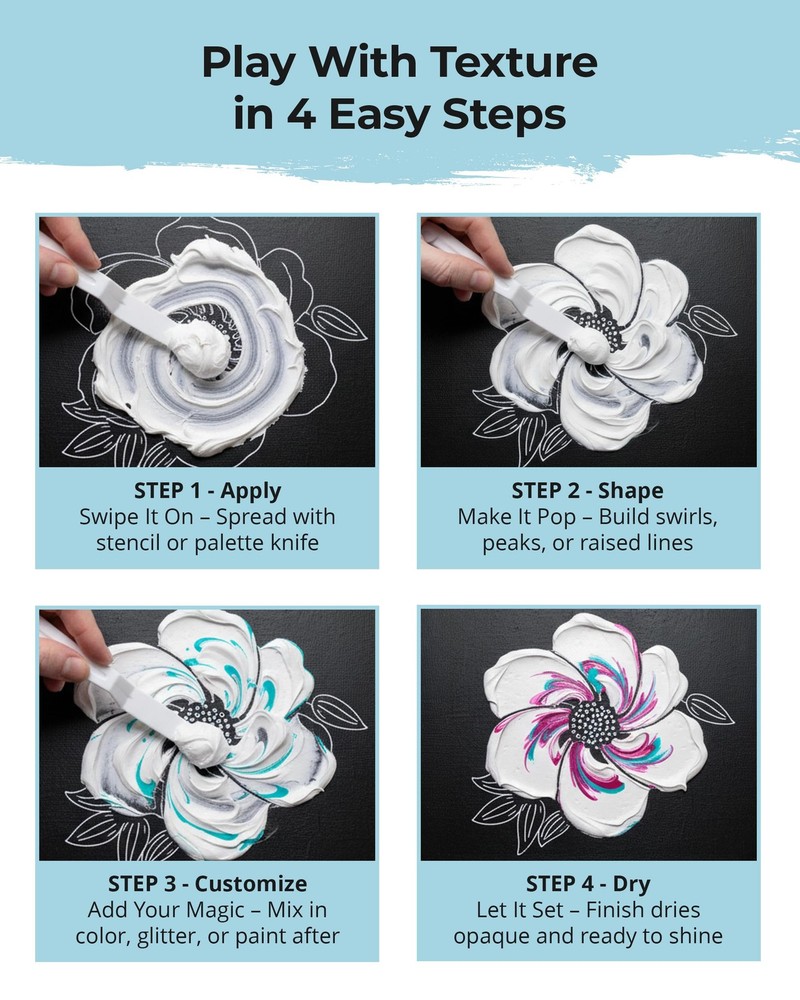 Play With Texture in 4 Easy Steps

STEP 1 - Apply
Swipe It On – Spread with stencil or palette knife

STEP 2 - Shape
Make It Pop – Build swirls, peaks, or raised lines

STEP 3 - Customize
Add Your Magic – Mix in color, glitter, or paint after

STEP 4 - Dry
Let It Set – Finish dries opaque and ready to shine