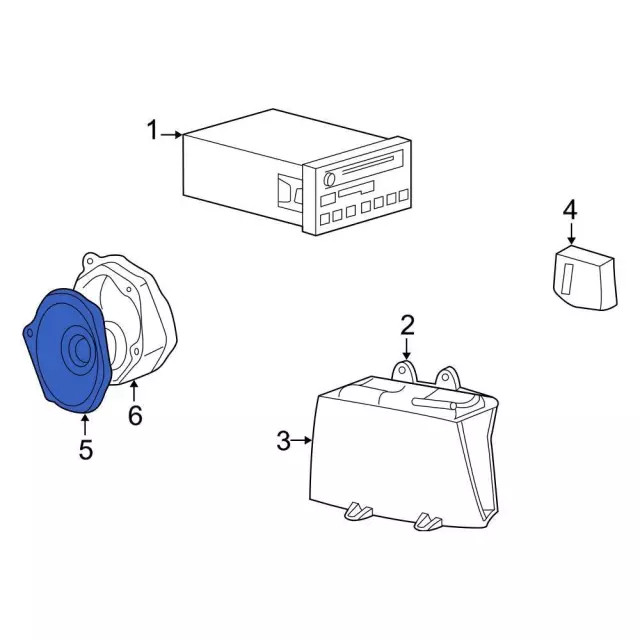 1

4

2

6

5

3