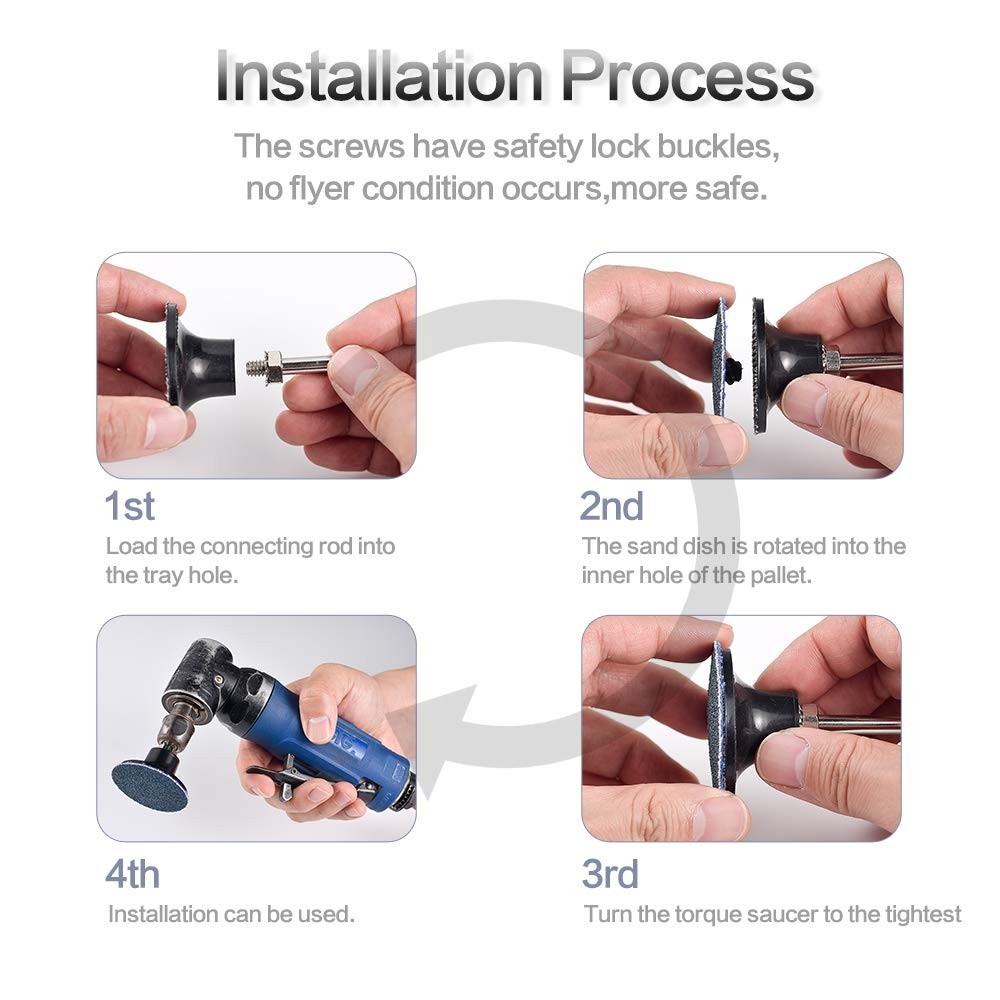 Installation Process

The screws have safety lock buckles, no flyer condition occurs,more safe.

1st
Load the connecting rod into the tray hole.

2nd
The sand dish is rotated into the inner hole of the pallet.

4th
Installation can be used.

3rd
Turn the torque saucer to the tightest