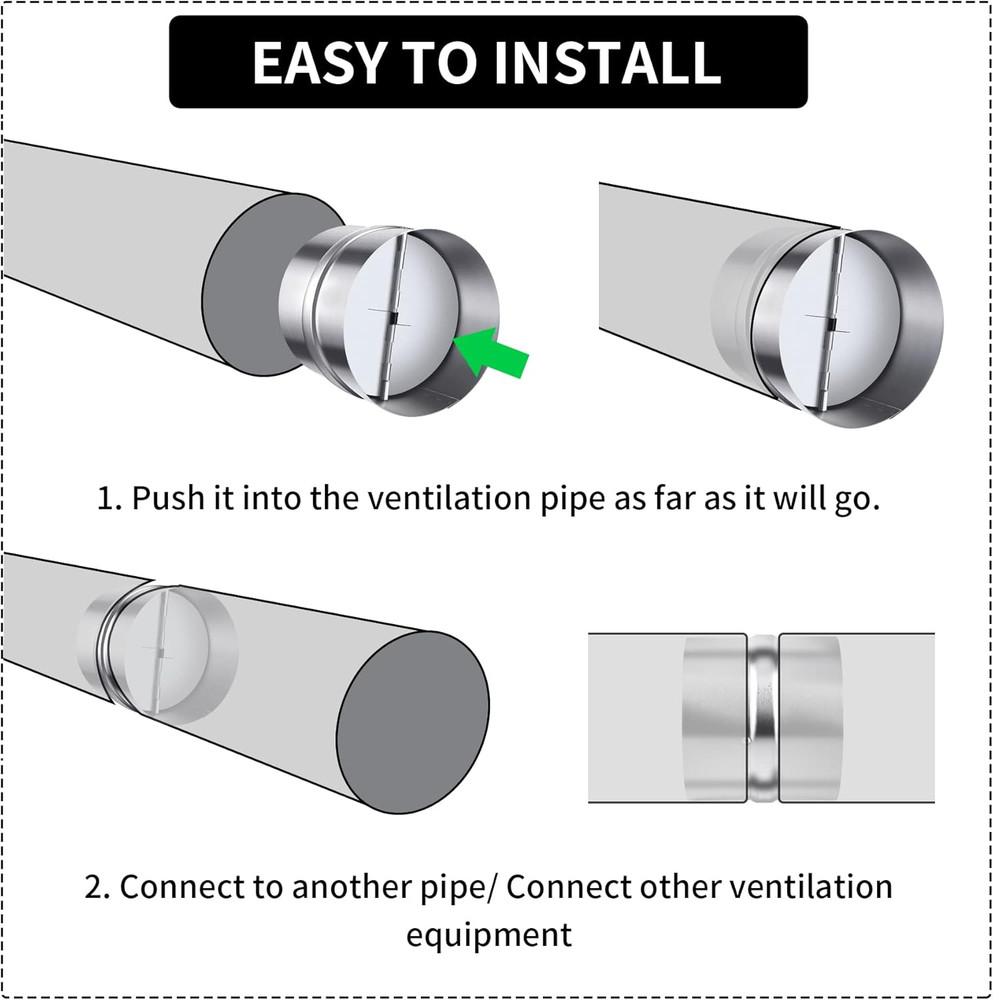 EASY TO INSTALL

1. Push it into the ventilation pipe as far as it will go.

2. Connect to another pipe/ Connect other ventilation equipment