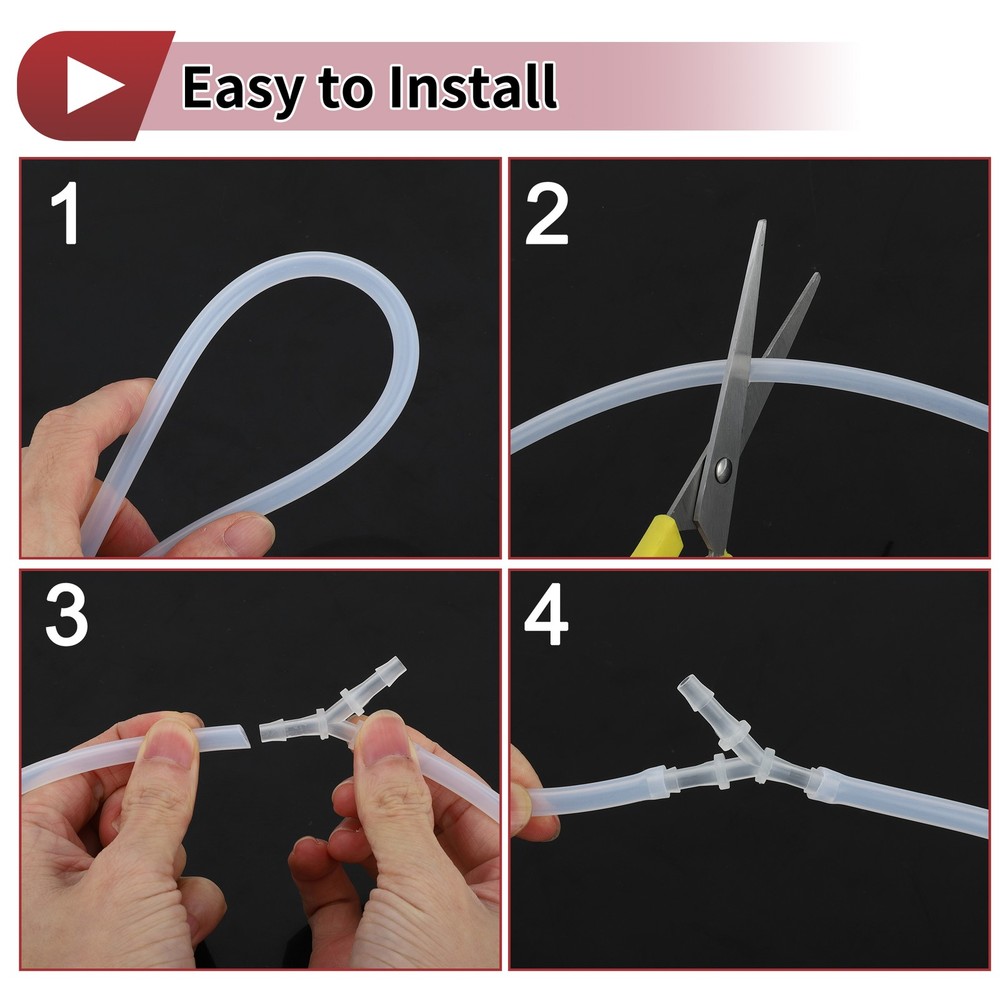 Easy to Install

1

2

3

4