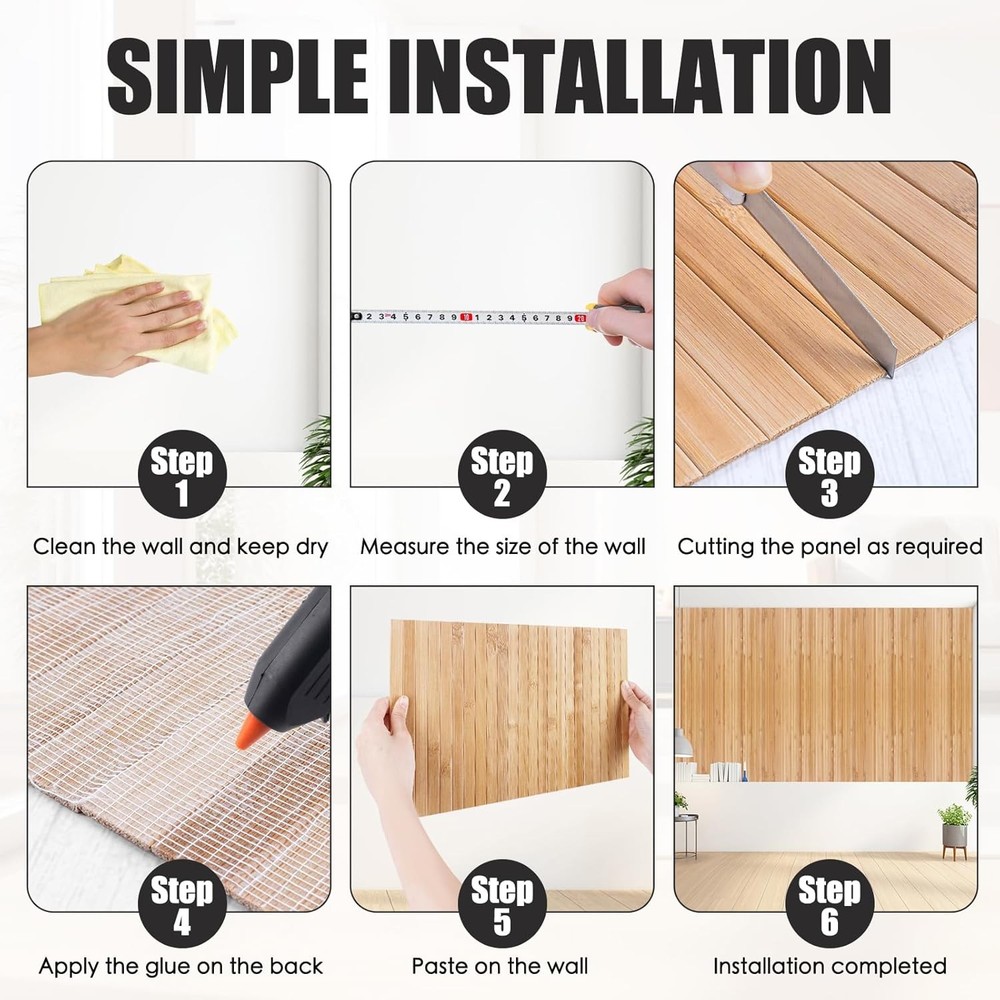 SIMPLE INSTALLATION

Step 1
Clean the wall and keep dry

Step 2
Measure the size of the wall

Step 3
Cutting the panel as required

Step 4
Apply the glue on the back

Step 5
Paste on the wall

Step 6
Installation completed