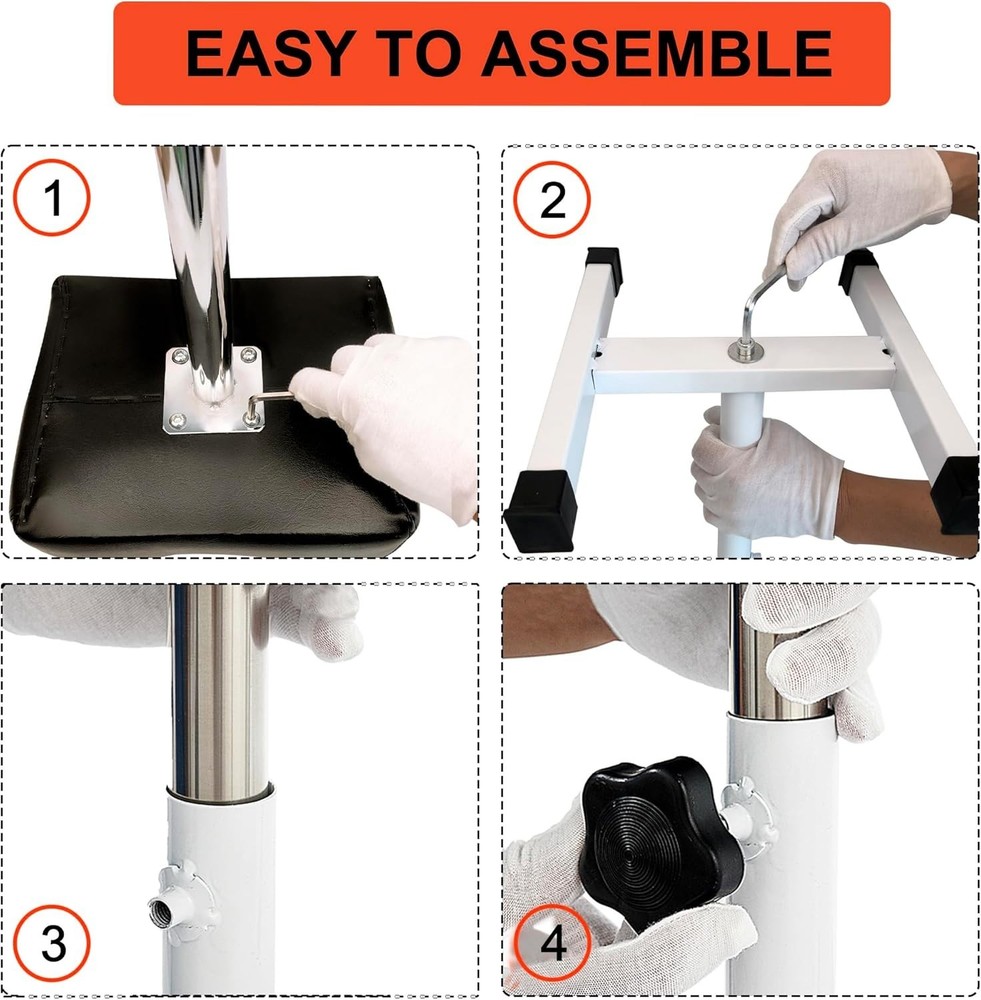 EASY TO ASSEMBLE

1

2

3

4