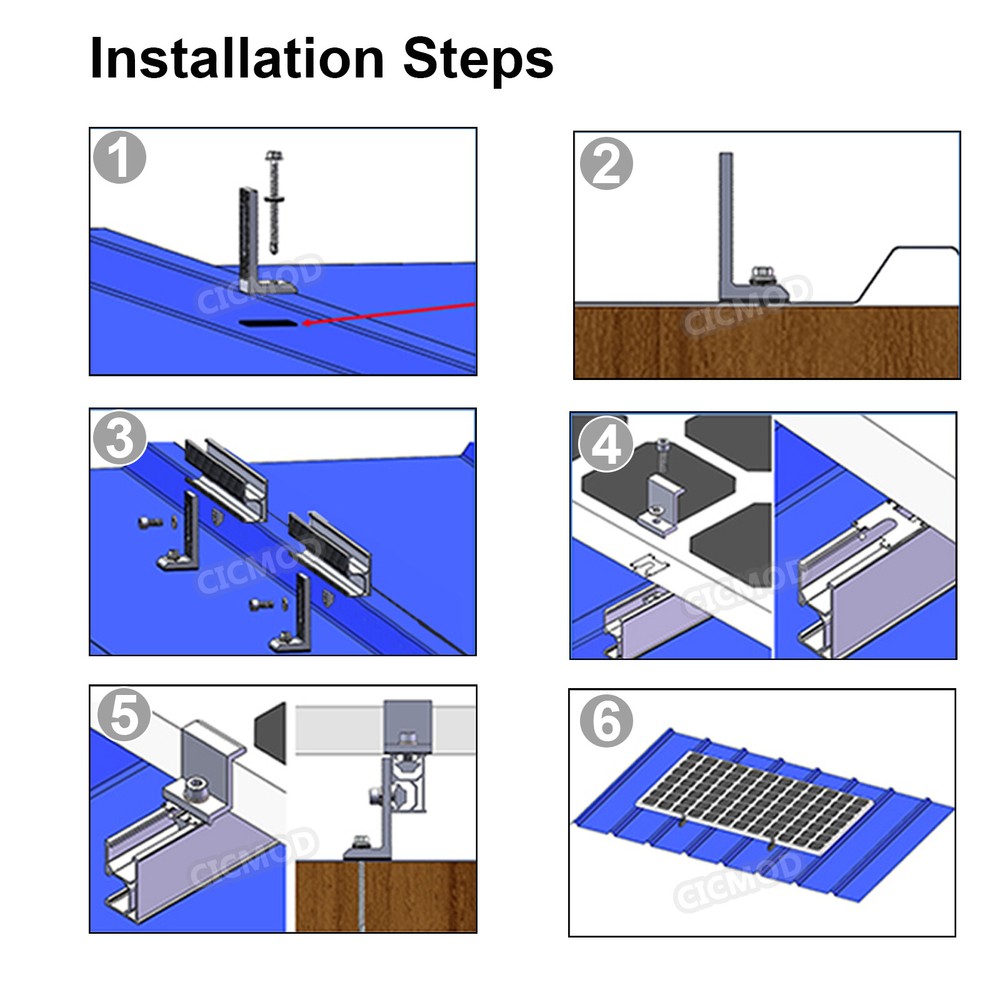 Installation Steps

1

CICMOD

2

CICMOD

3

CICMOD

4

CICMOD

5

CICMOD

6

CICMOD