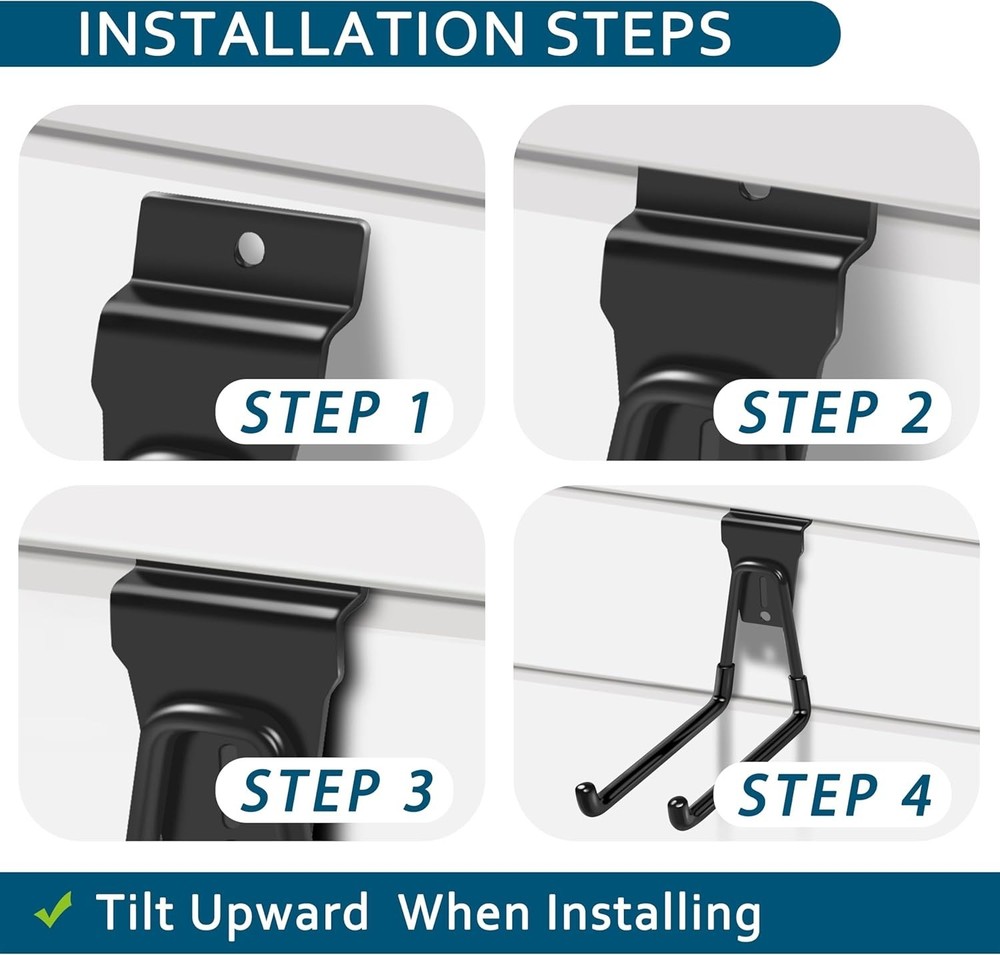 INSTALLATION STEPS

STEP 1

STEP 2

STEP 3

STEP 4

✓ Tilt Upward When Installing