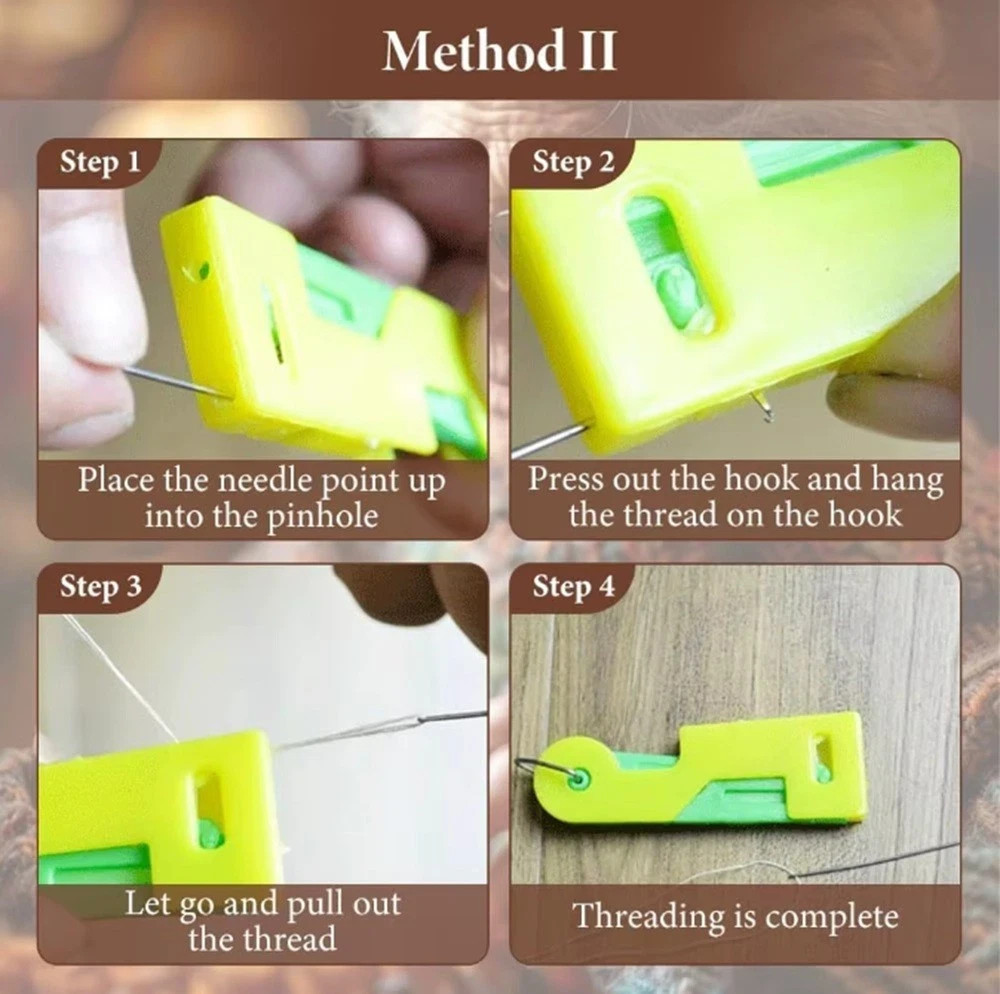 Method II

Step 1

Place the needle point up into the pinhole

Step 2

Press out the hook and hang the thread on the hook

Step 3

Let go and pull out the thread

Step 4

Threading is complete