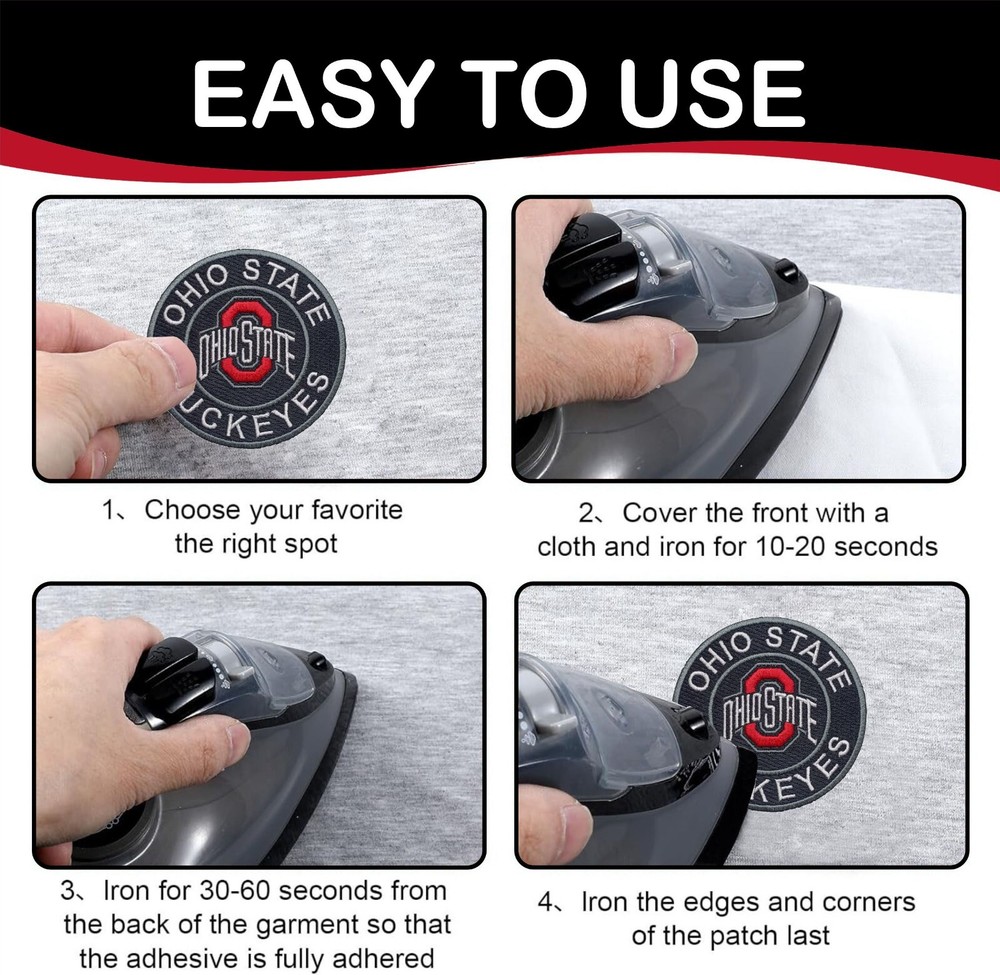 EASY TO USE

OHIO STATE
OHIO STATE
UCKEYES

1、Choose your favorite the right spot

2、Cover the front with a cloth and iron for 10-20 seconds

3、Iron for 30-60 seconds from the back of the garment so that the adhesive is fully adhered

OHIO STATE
OHIO STATE
KEYES

4、Iron the edges and corners of the patch last