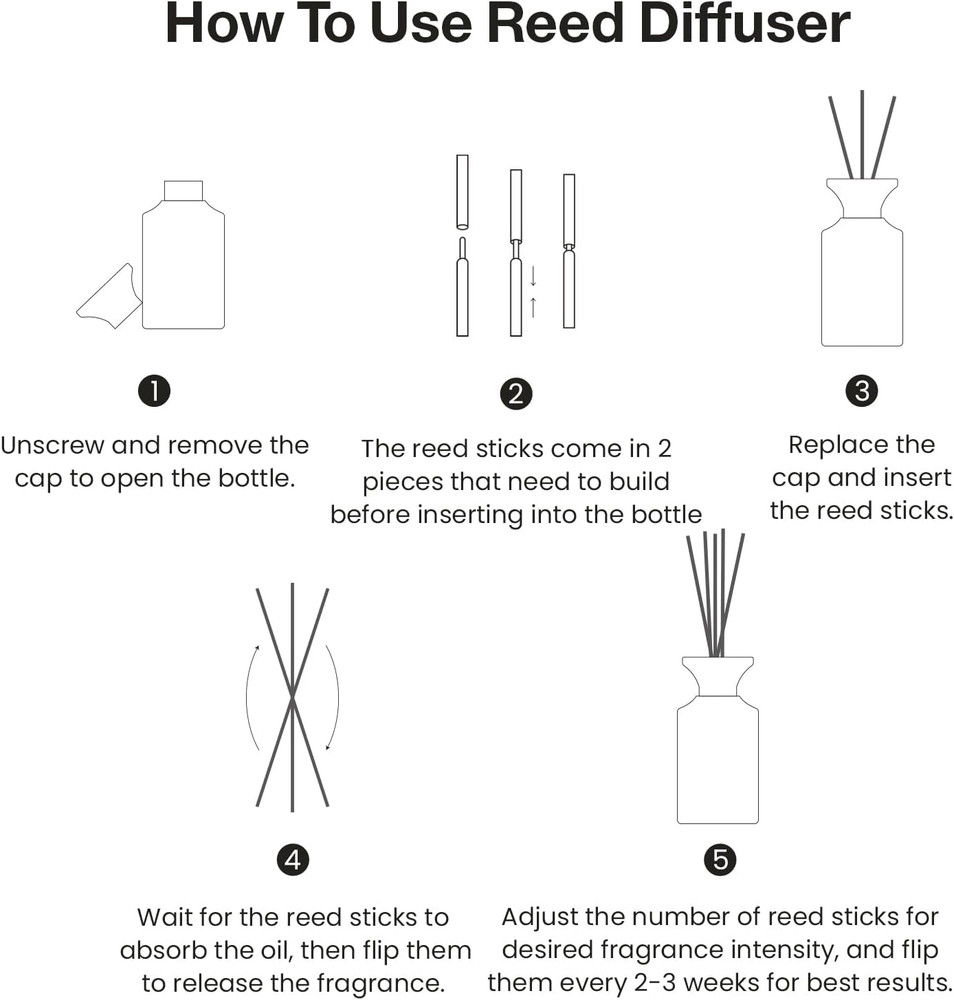 How To Use Reed Diffuser

1
Unscrew and remove the cap to open the bottle.

2
The reed sticks come in 2 pieces that need to build before inserting into the bottle

3
Replace the cap and insert the reed sticks.

4
Wait for the reed sticks to absorb the oil, then flip them to release the fragrance.

5
Adjust the number of reed sticks for desired fragrance intensity, and flip them every 2-3 weeks for best results.