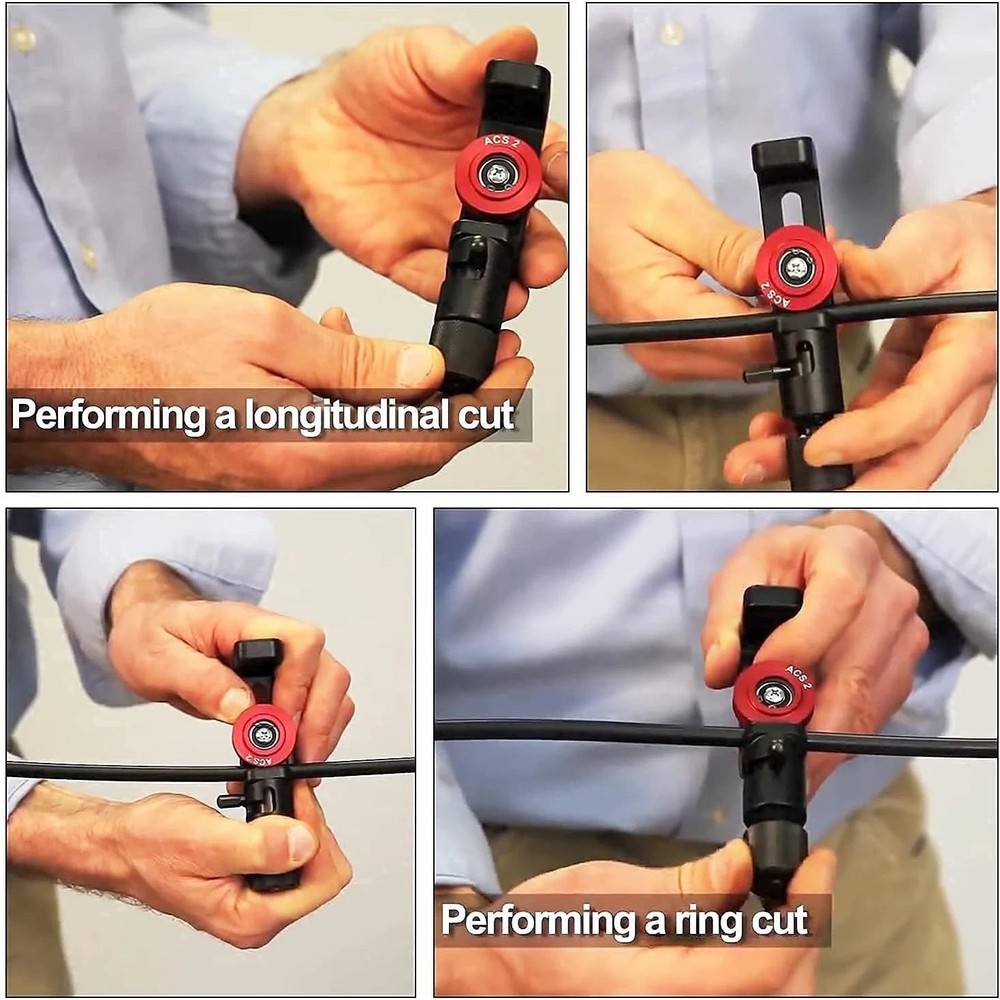 ACS 2

Performing a longitudinal cut

ACS 2

ACS 2

ACS 2

Performing a ring cut