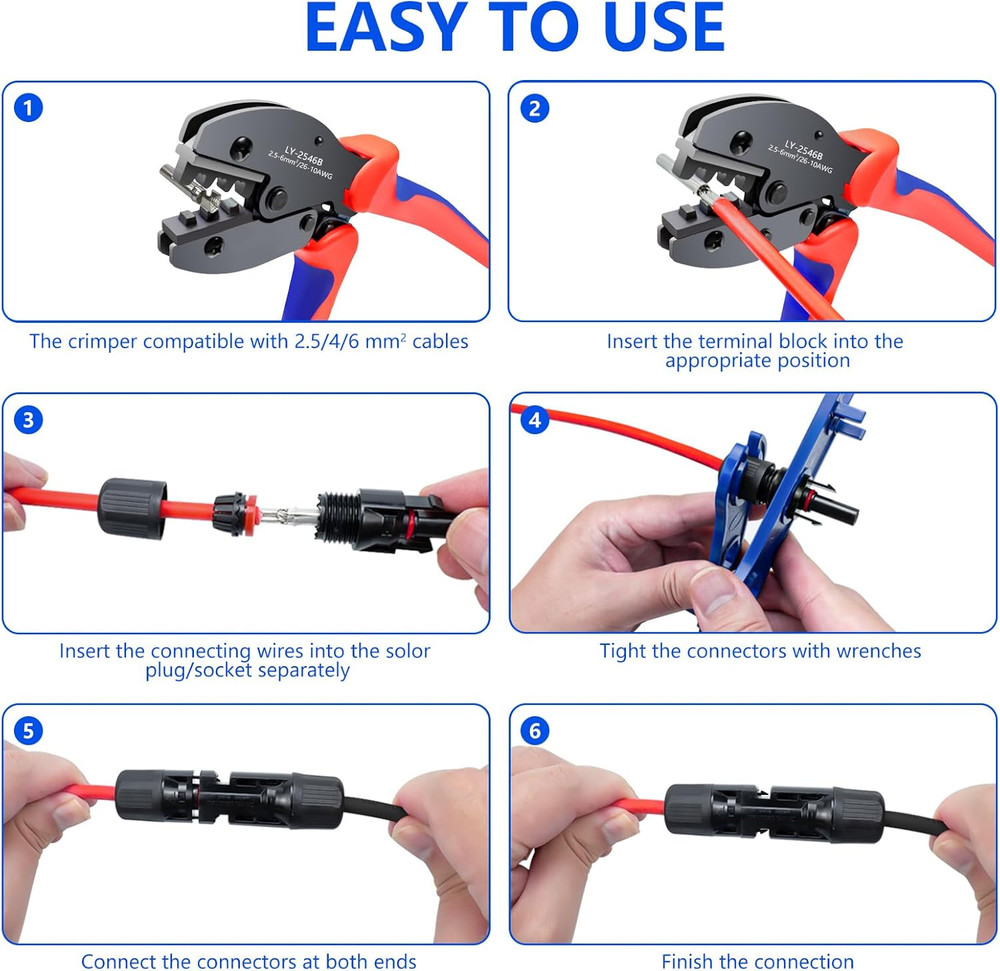 EASY TO USE

1

LY-2546B
2.5-6mm²/26-10AWG

The crimper compatible with 2.5/4/6 mm² cables

2

LY-2546B
2.5-6mm²/26-10AWG

Insert the terminal block into the appropriate position

3

Insert the connecting wires into the solor plug/socket separately

4

Tight the connectors with wrenches

5

Connect the connectors at both ends

6

Finish the connection