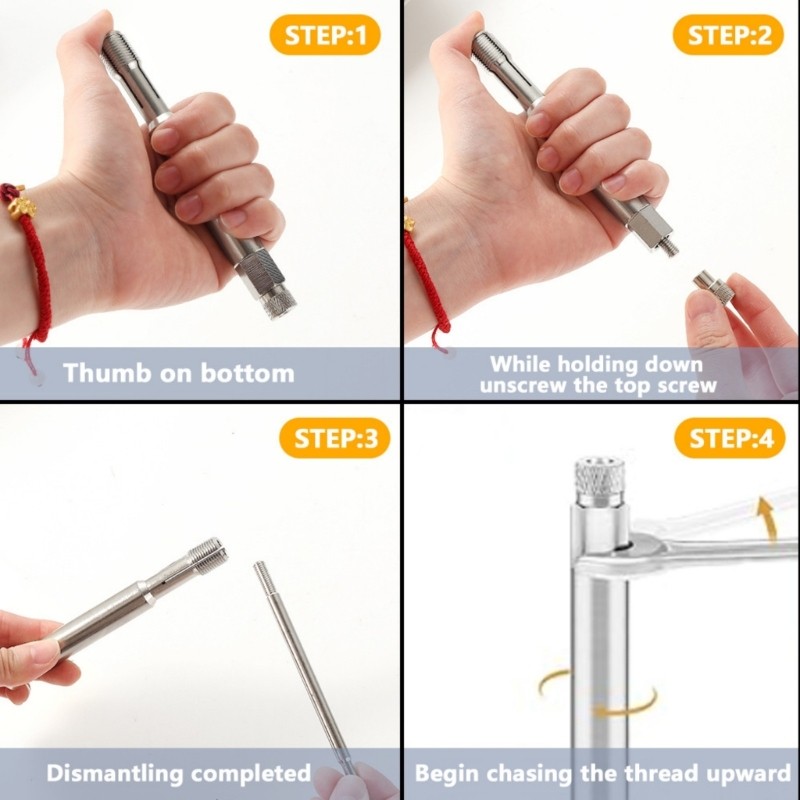 STEP:1

Thumb on bottom

STEP:2

While holding down unscrew the top screw

STEP:3

Dismantling completed

STEP:4

Begin chasing the thread upward