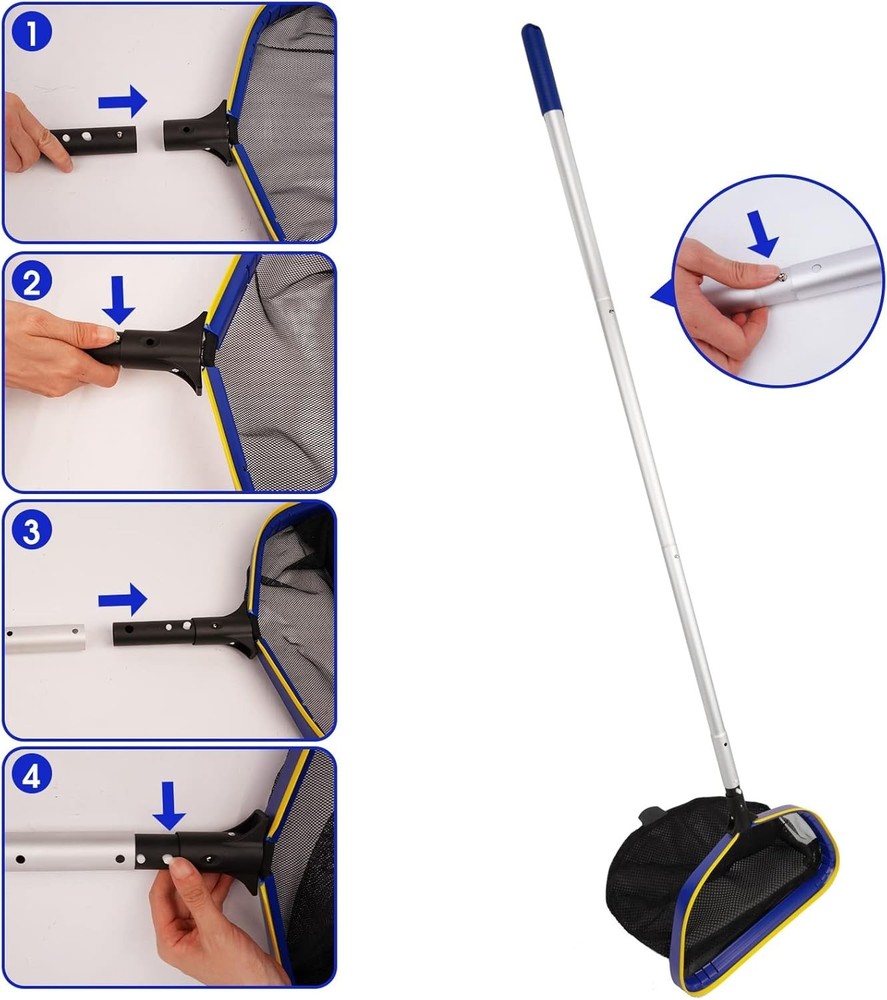 1

2

3

4