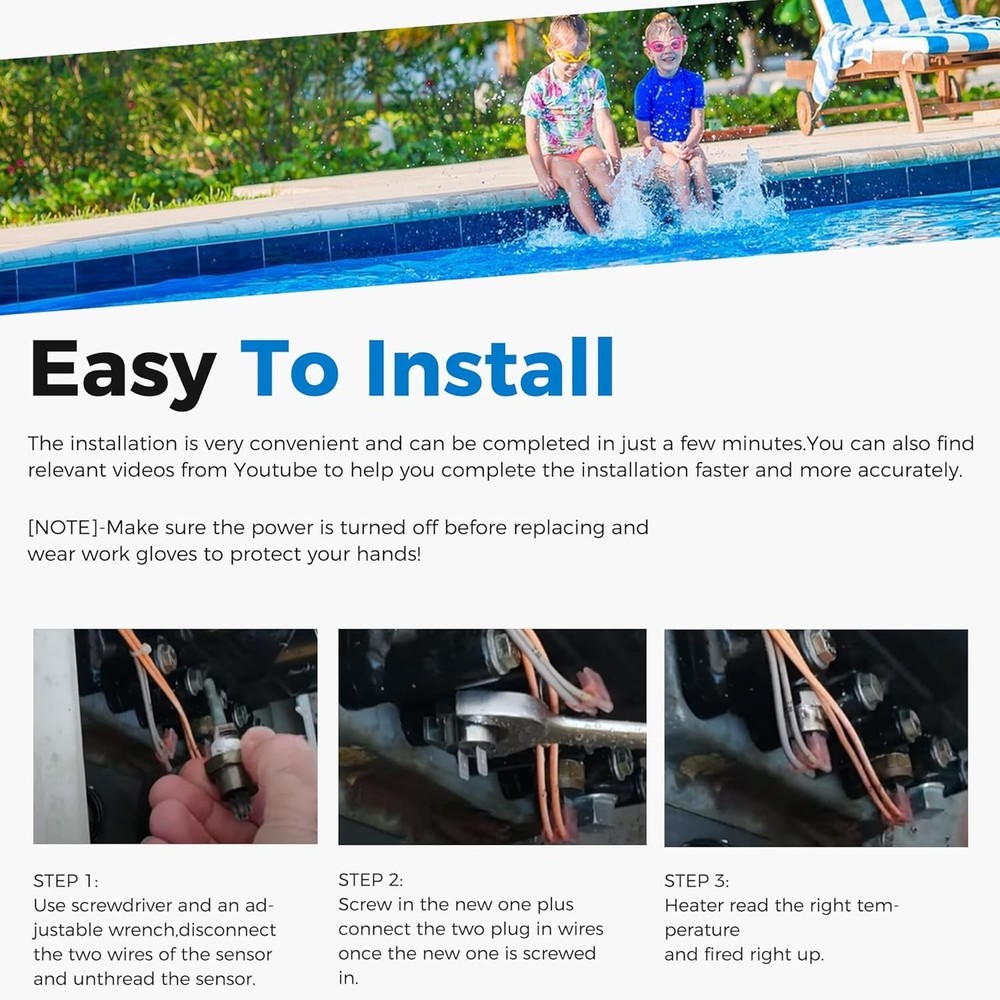 Easy To Install

The installation is very convenient and can be completed in just a few minutes.You can also find relevant videos from Youtube to help you complete the installation faster and more accurately.

[NOTE]-Make sure the power is turned off before replacing and wear work gloves to protect your hands!

STEP 1:
Use screwdriver and an adjustable wrench,disconnect the two wires of the sensor and unthread the sensor.

STEP 2:
Screw in the new one plus connect the two plug in wires once the new one is screwed in.

STEP 3:
Heater read the right temperature
and fired right up.