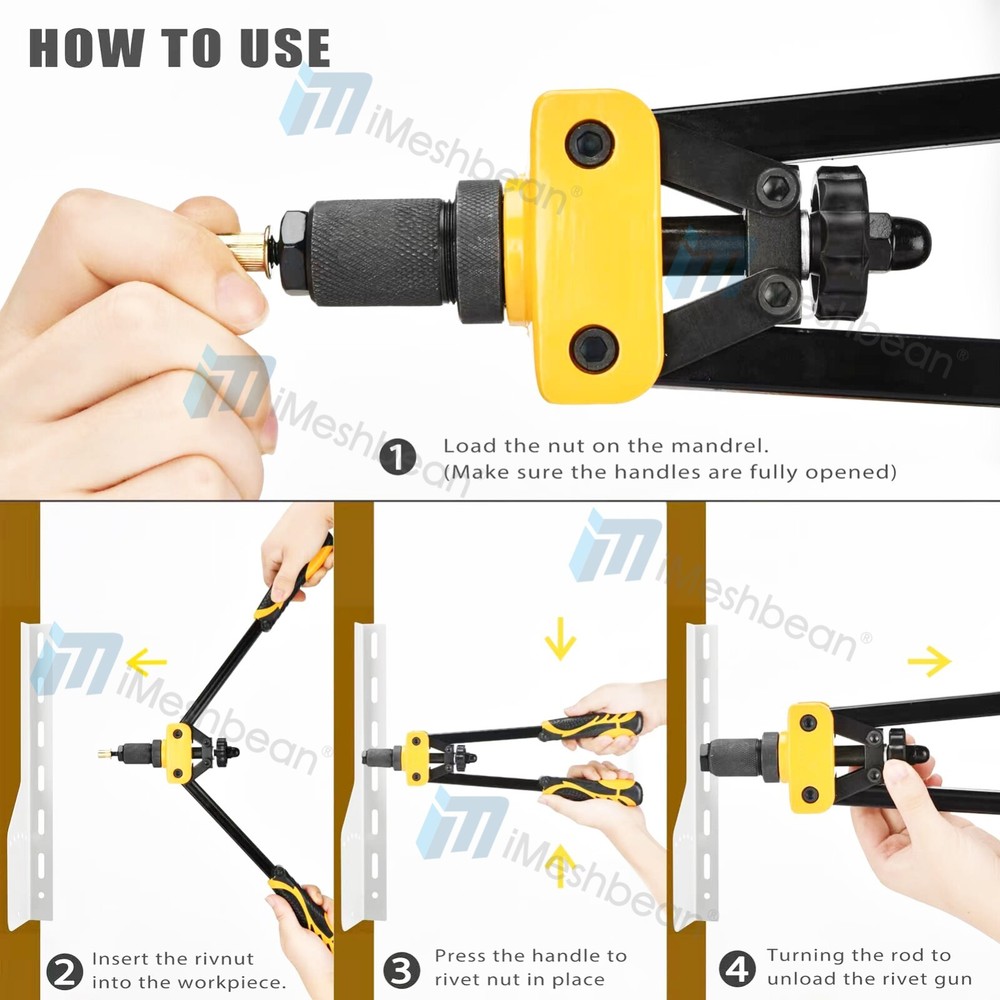 HOW TO USE

iMeshbean®

1 Load the nut on the mandrel. (Make sure the handles are fully opened)

2 Insert the rivnut into the workpiece.

3 Press the handle to rivet nut in place

4 Turning the rod to unload the rivet gun