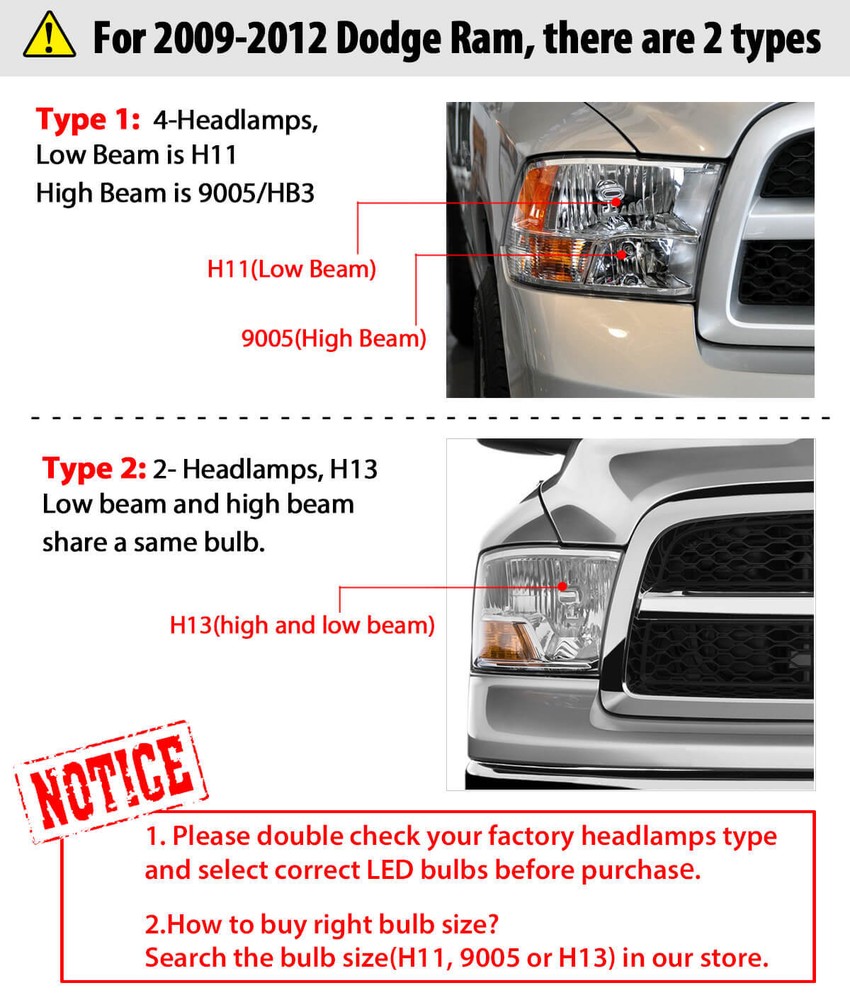 For 2009-2012 Dodge Ram, there are 2 types

Type 1: 4-Headlamps, Low Beam is H11 High Beam is 9005/HB3

H11(Low Beam)

9005(High Beam)

Type 2: 2- Headlamps, H13 Low beam and high beam share a same bulb.

H13(high and low beam)

NOTICE

1. Please double check your factory headlamps type and select correct LED bulbs before purchase.

2.How to buy right bulb size? Search the bulb size(H11, 9005 or H13) in our store.