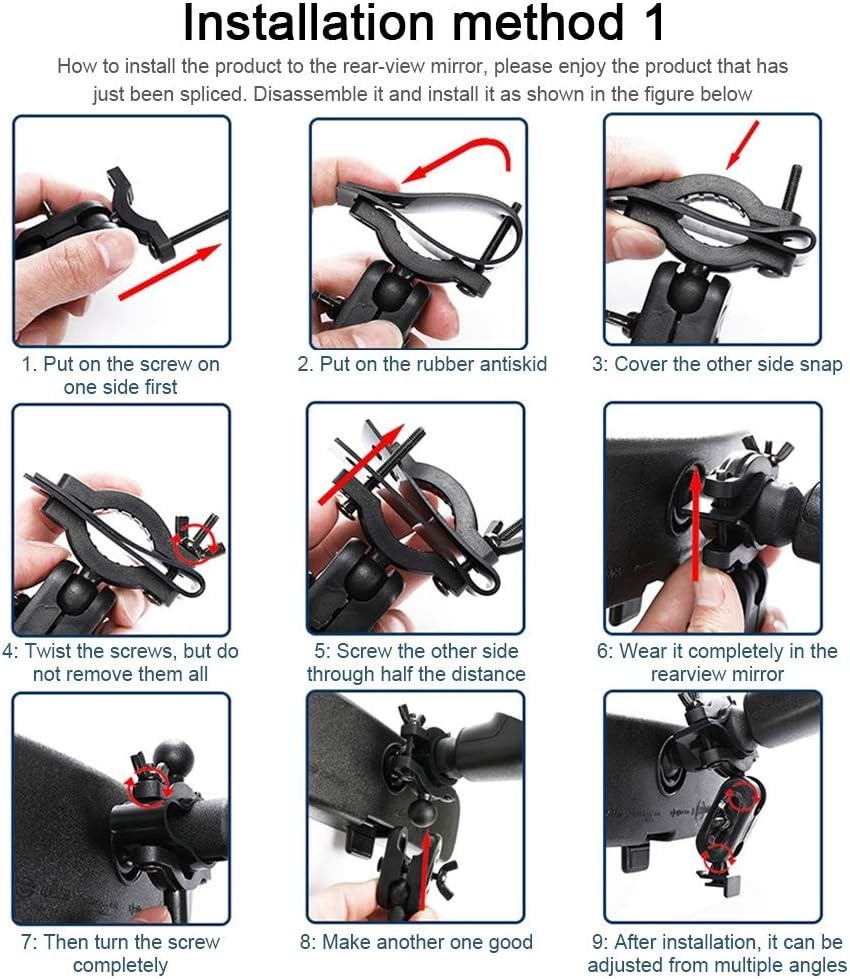 Installation method 1

How to install the product to the rear-view mirror, please enjoy the product that has just been spliced. Disassemble it and install it as shown in the figure below

1. Put on the screw on one side first

2. Put on the rubber antiskid

3: Cover the other side snap

4: Twist the screws, but do not remove them all

5: Screw the other side through half the distance

6: Wear it completely in the rearview mirror

7: Then turn the screw completely

8: Make another one good

9: After installation, it can be adjusted from multiple angles