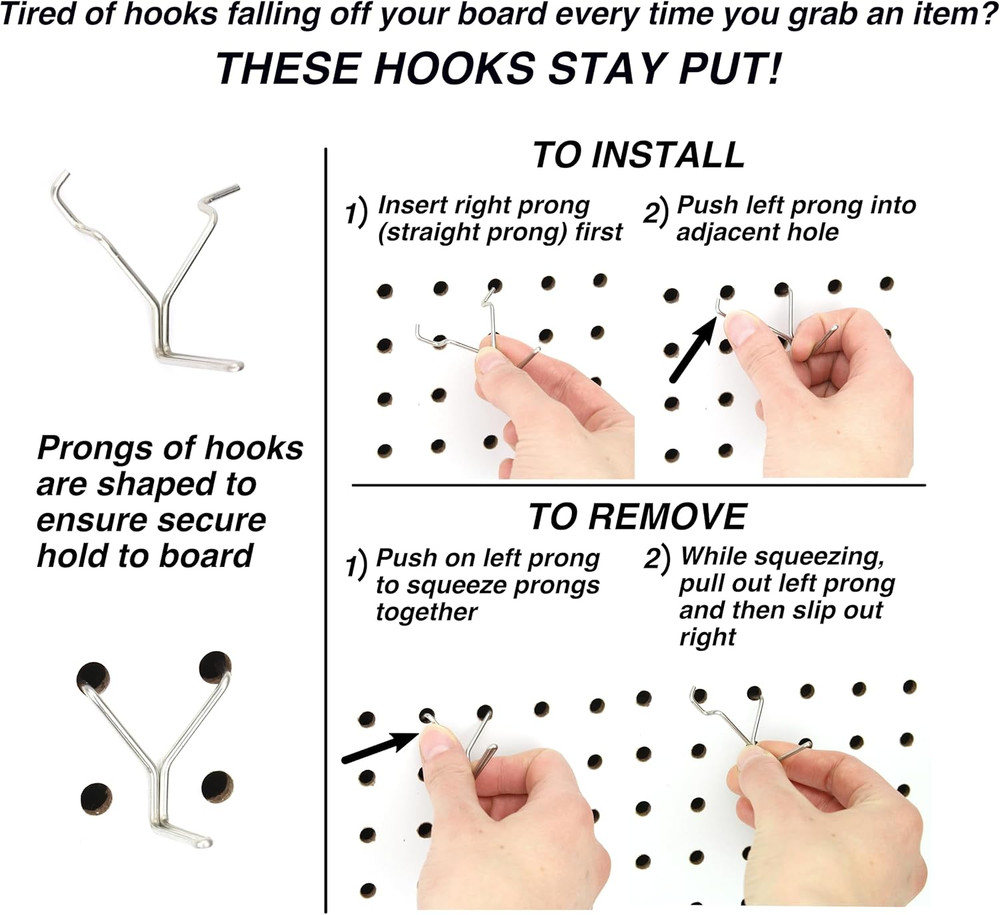 Tired of hooks falling off your board every time you grab an item?
THESE HOOKS STAY PUT!

Prongs of hooks are shaped to ensure secure hold to board

TO INSTALL

1) Insert right prong (straight prong) first

2) Push left prong into adjacent hole

TO REMOVE

1) Push on left prong to squeeze prongs together

2) While squeezing, pull out left prong and then slip out right