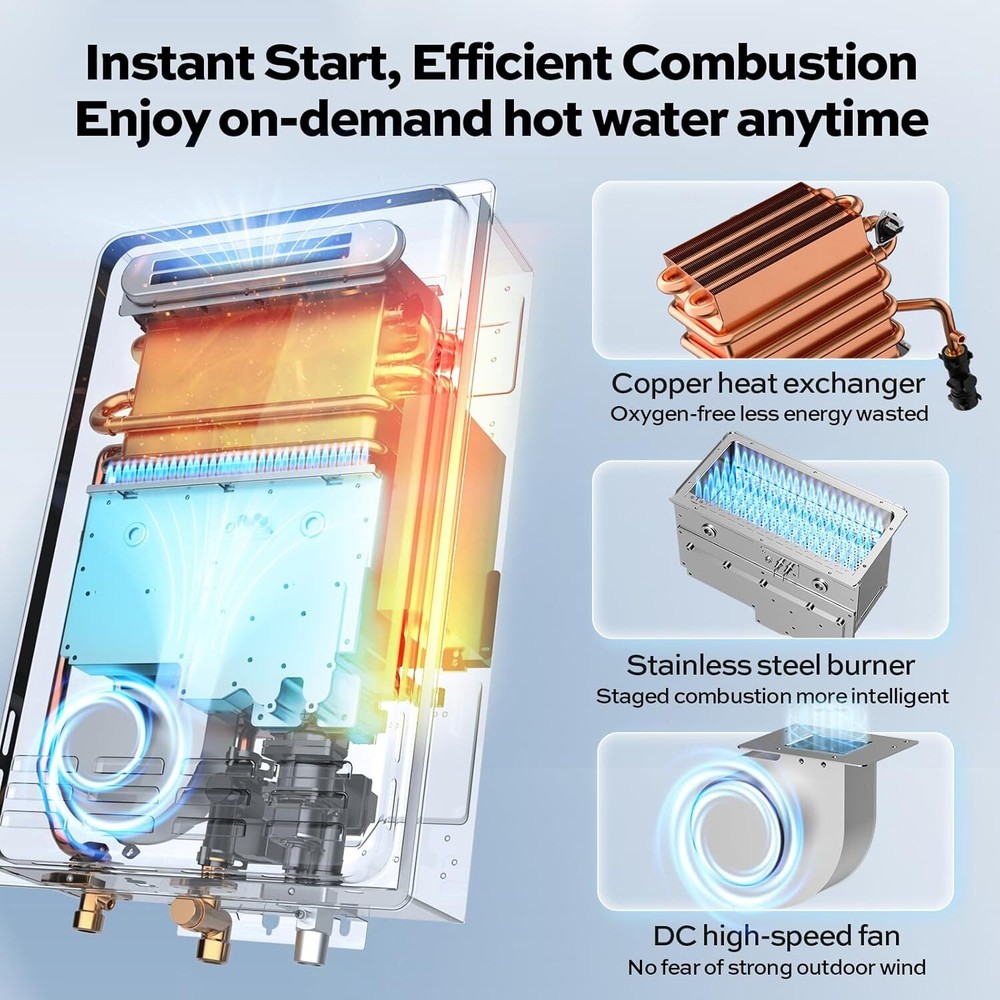 Instant Start, Efficient Combustion
Enjoy on-demand hot water anytime

Copper heat exchanger
Oxygen-free less energy wasted

Stainless steel burner
Staged combustion more intelligent

DC high-speed fan
No fear of strong outdoor wind