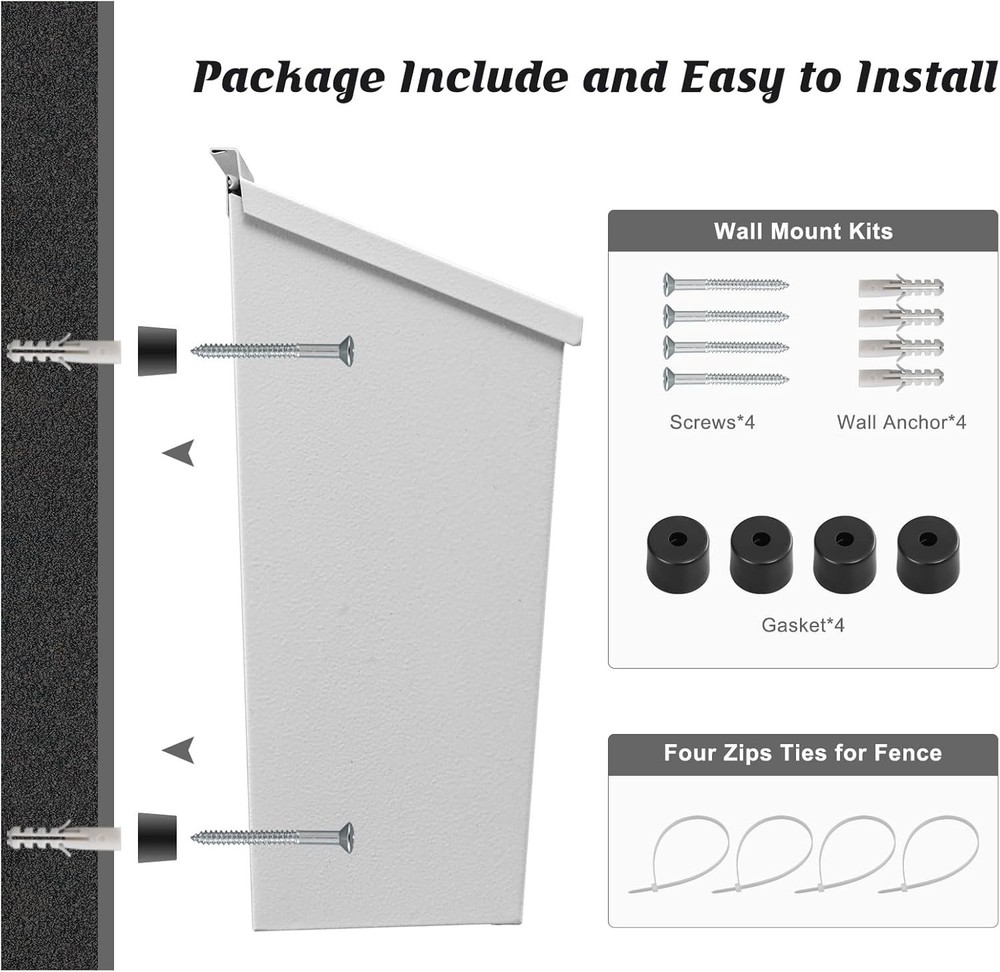 Package Include and Easy to Install

Wall Mount Kits

Screws*4

Wall Anchor*4

Gasket*4

Four Zips Ties for Fence