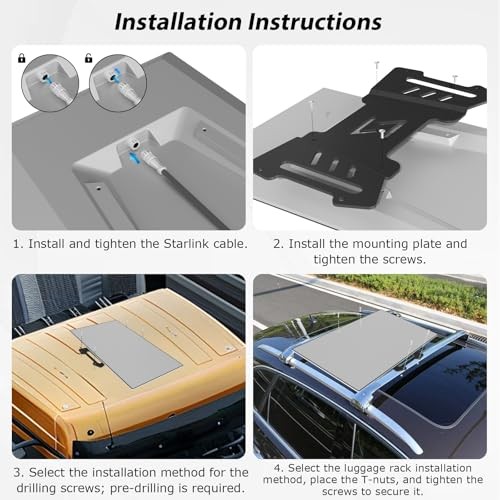 Installation Instructions

1. Install and tighten the Starlink cable.

2. Install the mounting plate and tighten the screws.

3. Select the installation method for the drilling screws; pre-drilling is required.

4. Select the luggage rack installation method, place the T-nuts, and tighten the screws to secure it.