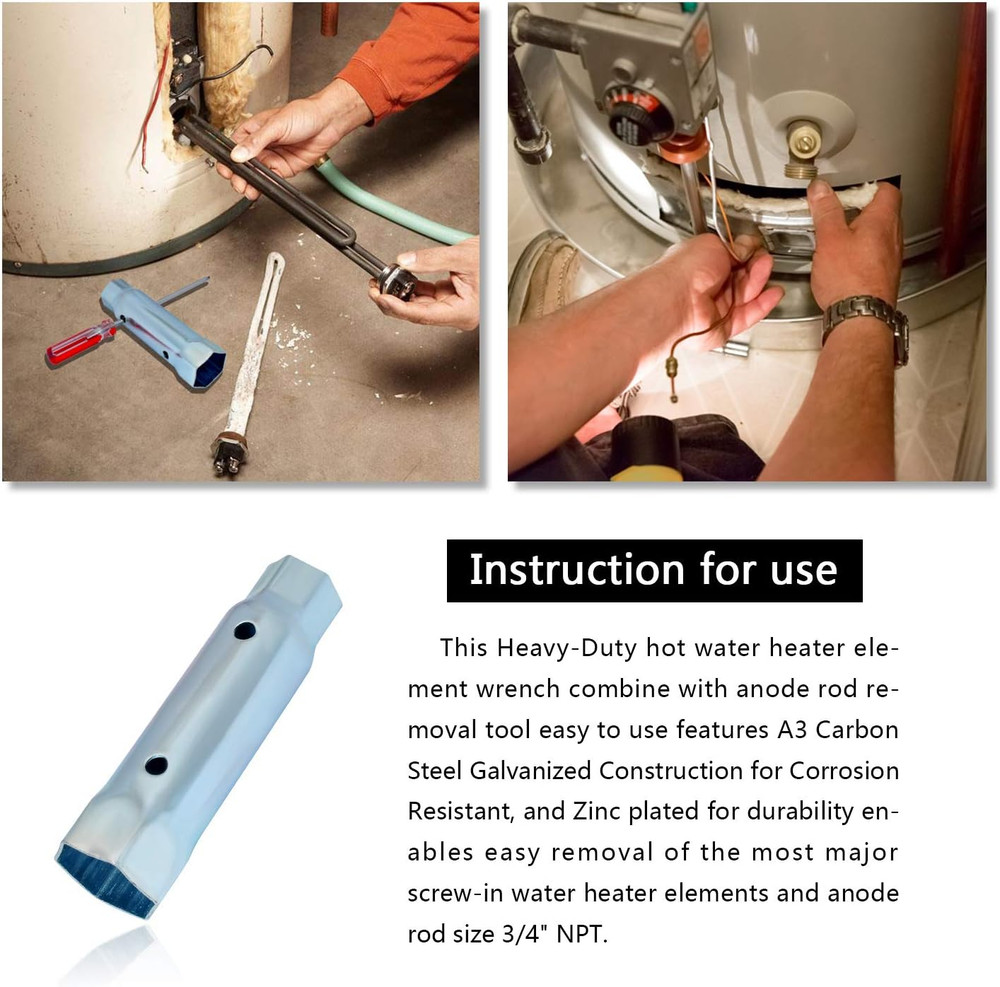 Instruction for use

This Heavy-Duty hot water heater element wrench combine with anode rod removal tool easy to use features A3 Carbon Steel Galvanized Construction for Corrosion Resistant, and Zinc plated for durability enables easy removal of the most major screw-in water heater elements and anode rod size 3/4" NPT.