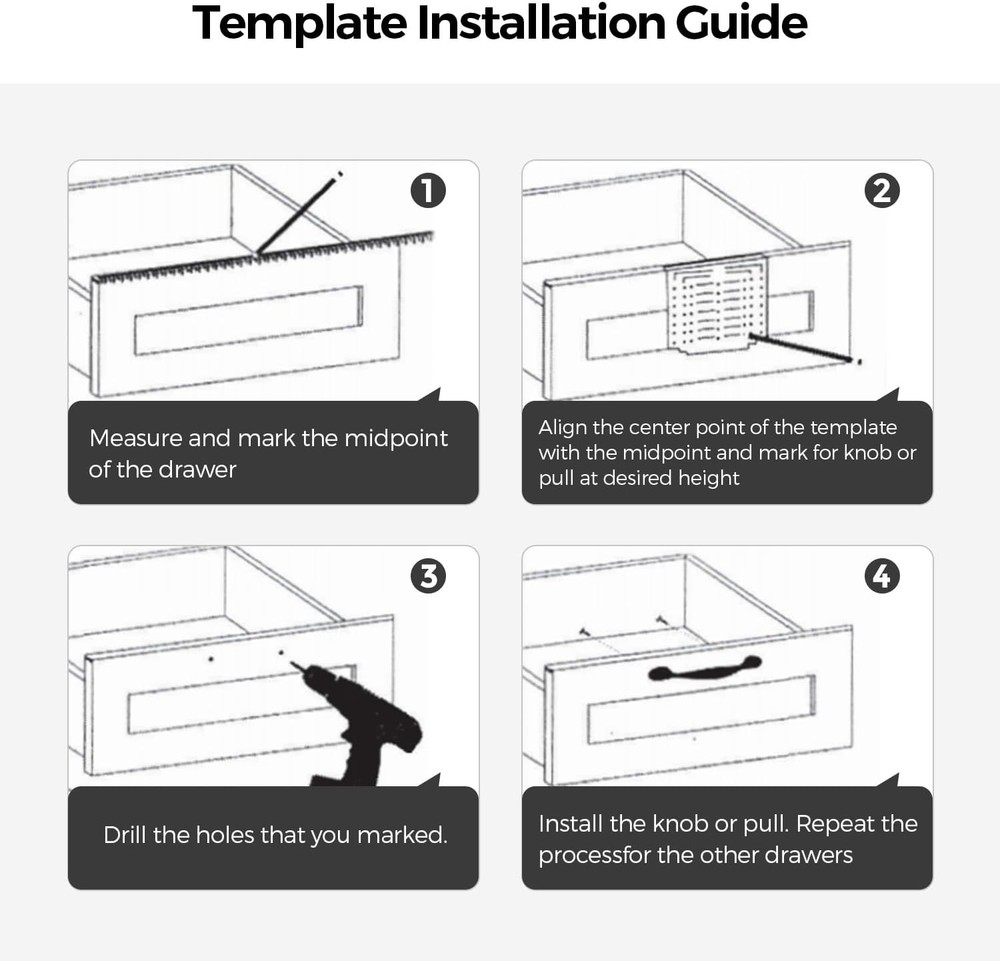 Template Installation Guide

1

Measure and mark the midpoint of the drawer

2

Align the center point of the template with the midpoint and mark for knob or pull at desired height

3

Drill the holes that you marked.

4

Install the knob or pull. Repeat the processfor the other drawers