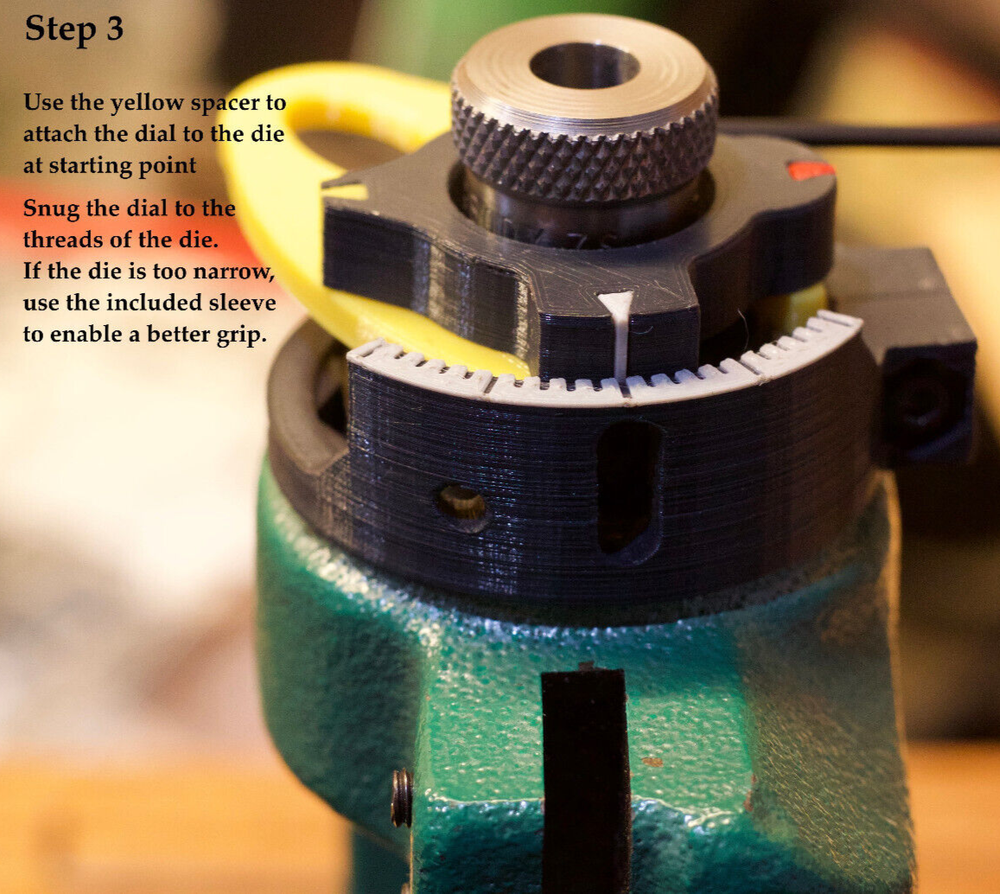 Step 3

Use the yellow spacer to attach the dial to the die at starting point

Snug the dial to the threads of the die. If the die is too narrow, use the included sleeve to enable a better grip.