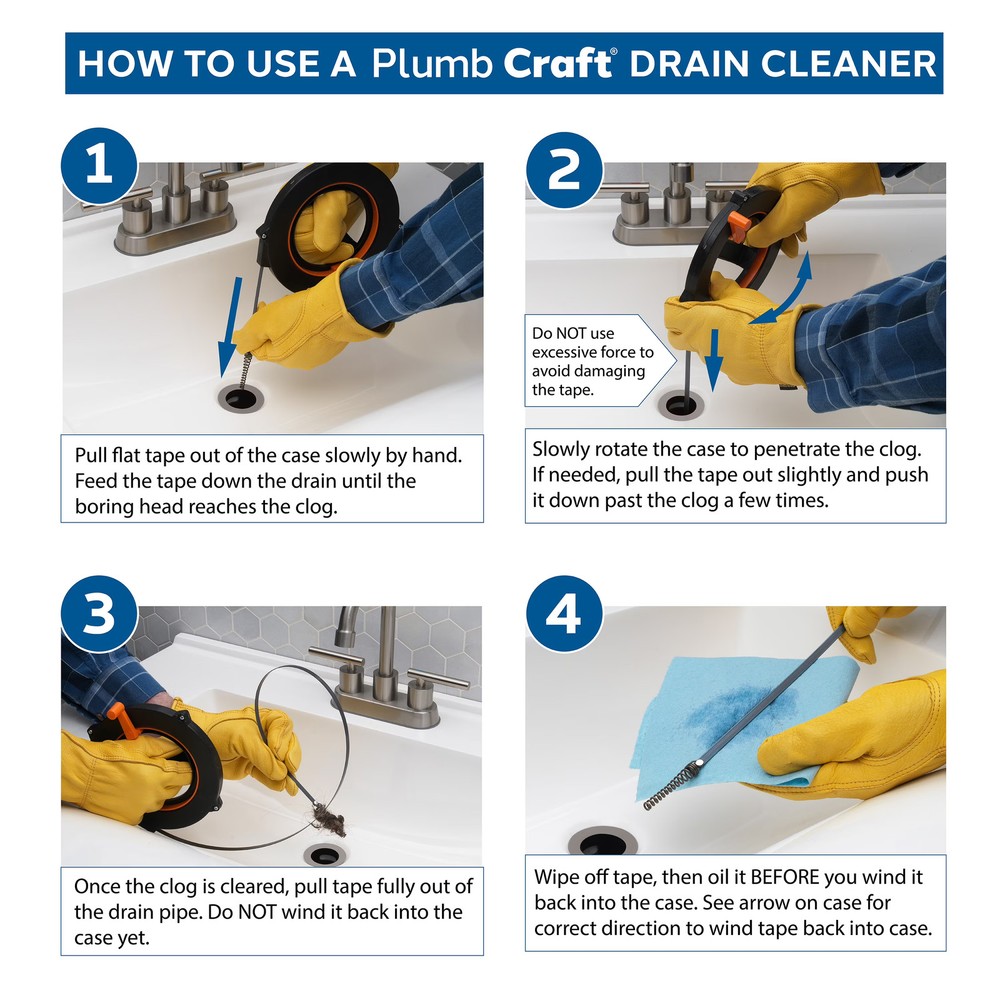 HOW TO USE A Plumb Craft® DRAIN CLEANER

1

Pull flat tape out of the case slowly by hand. Feed the tape down the drain until the boring head reaches the clog.

2

Do NOT use excessive force to avoid damaging the tape.

Slowly rotate the case to penetrate the clog. If needed, pull the tape out slightly and push it down past the clog a few times.

3

Once the clog is cleared, pull tape fully out of the drain pipe. Do NOT wind it back into the case yet.

4

Wipe off tape, then oil it BEFORE you wind it back into the case. See arrow on case for correct direction to wind tape back into case.