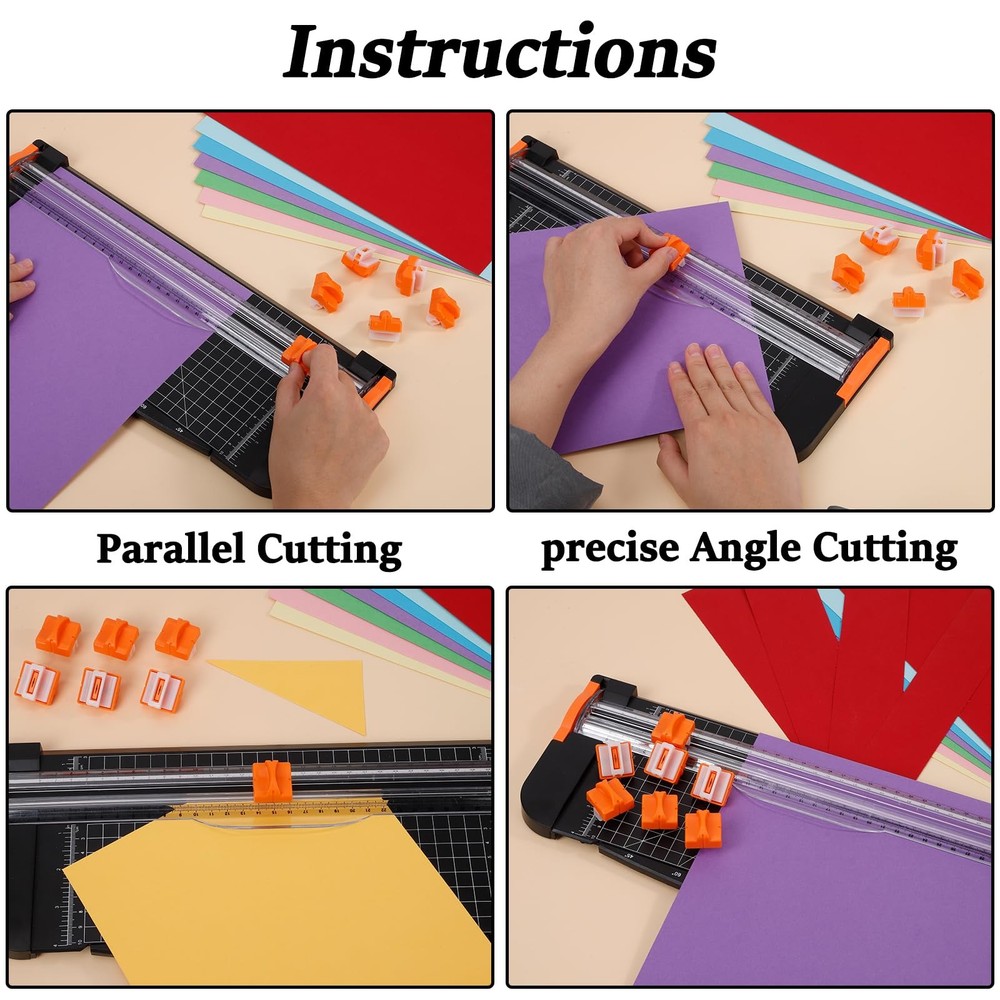 Instructions

Parallel Cutting

precise Angle Cutting