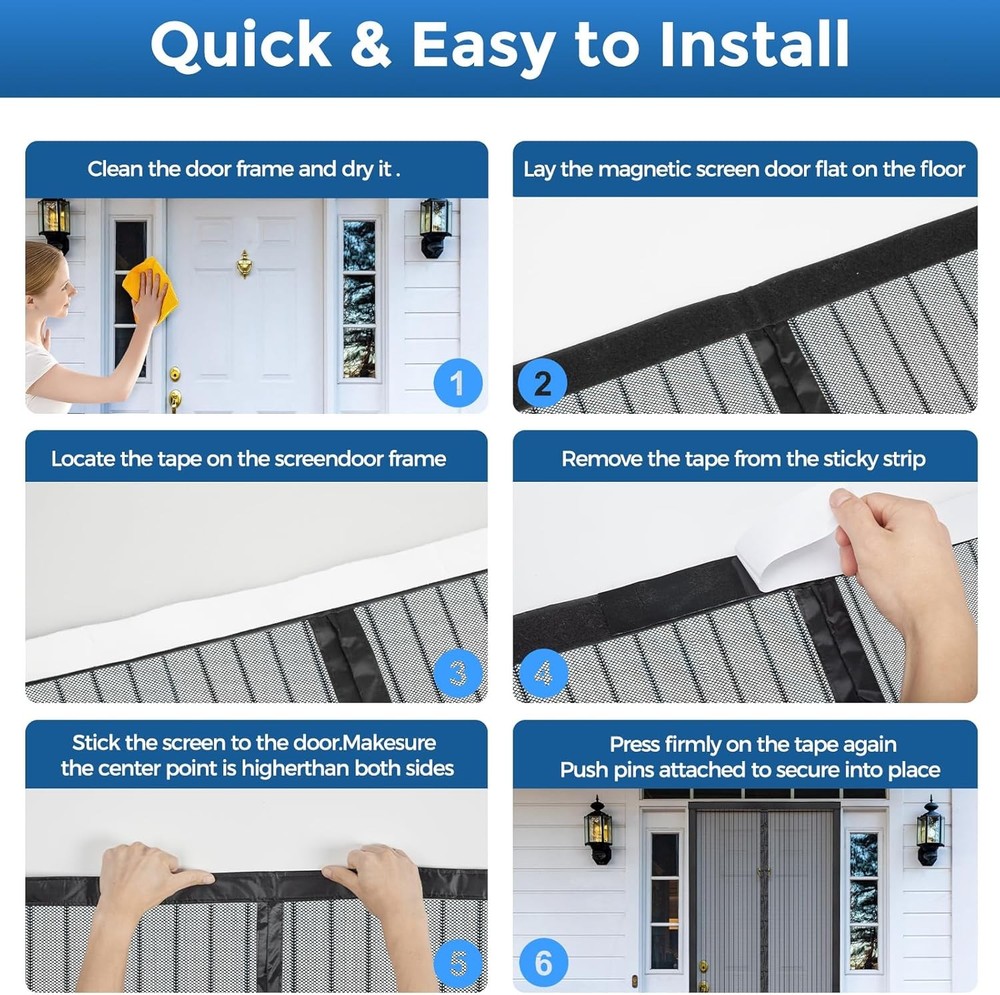 Quick & Easy to Install

Clean the door frame and dry it .

1

Lay the magnetic screen door flat on the floor

2

Locate the tape on the screendoor frame

3

Remove the tape from the sticky strip

4

Stick the screen to the door.Makesure the center point is higherthan both sides

5

Press firmly on the tape again Push pins attached to secure into place

6