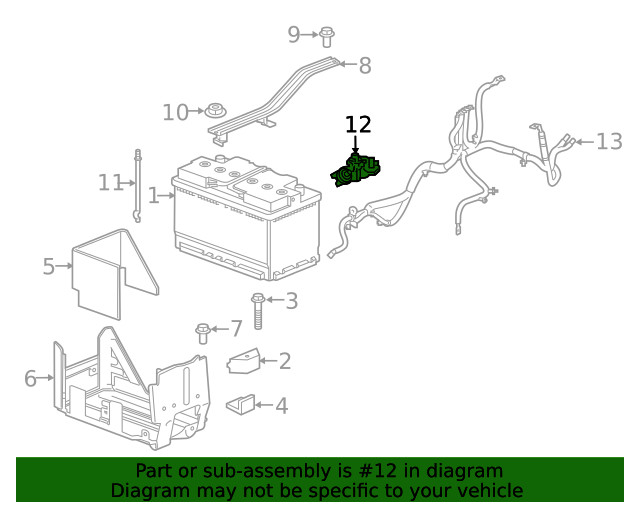 9
8
10
12
13
11
1
5
3
7
2
6
4

Part or sub-assembly is #12 in diagram
Diagram may not be specific to your vehicle