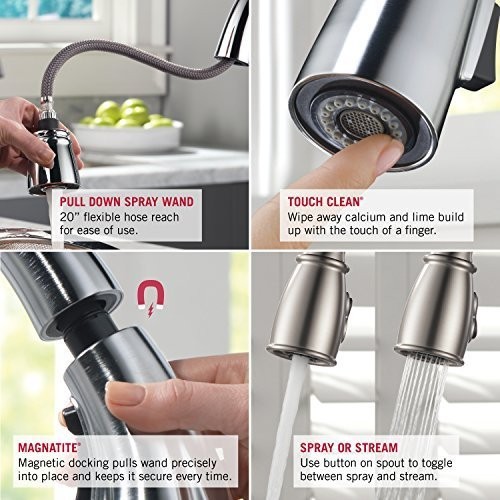 PULL DOWN SPRAY WAND
20" flexible hose reach for ease of use.

TOUCH CLEAN®
Wipe away calcium and lime build up with the touch of a finger.

MAGNATITE®
Magnetic docking pulls wand precisely into place and keeps it secure every time.

SPRAY OR STREAM
Use button on spout to toggle between spray and stream.