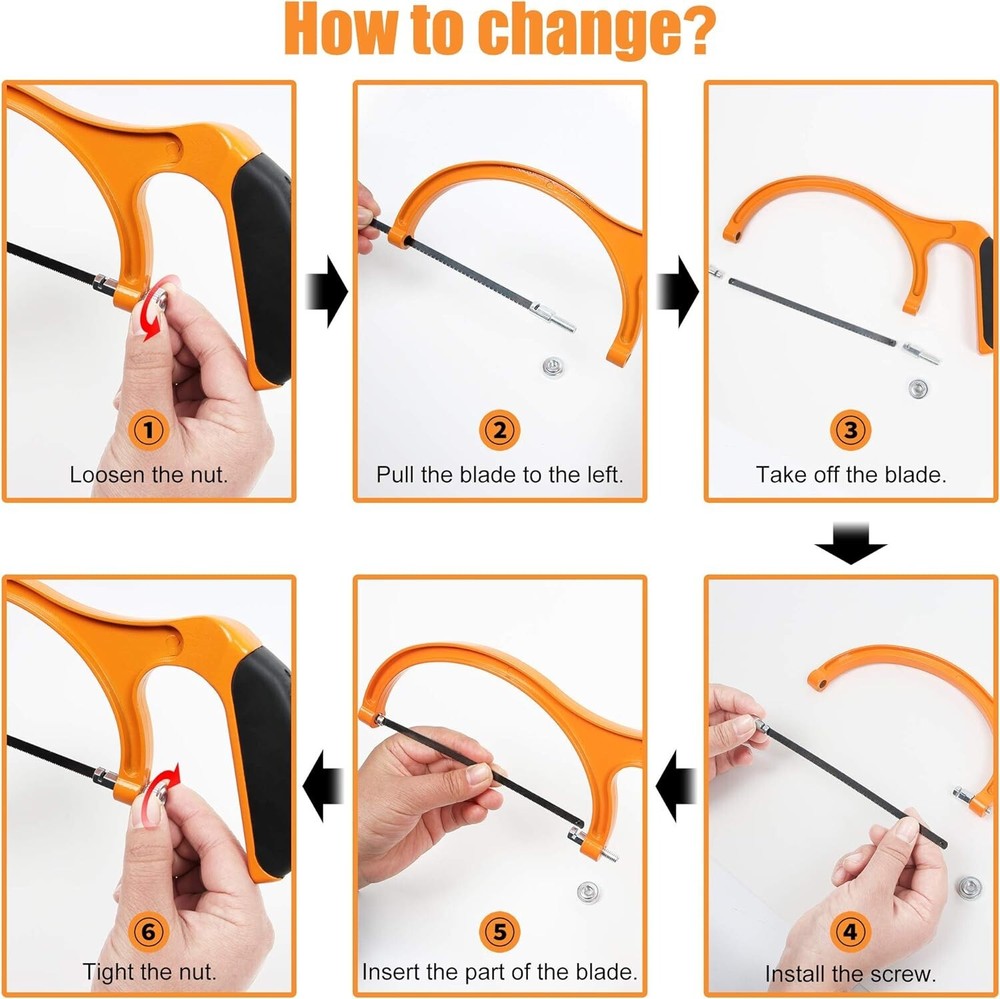 How to change?

1
Loosen the nut.

2
Pull the blade to the left.

3
Take off the blade.

4
Install the screw.

5
Insert the part of the blade.

6
Tight the nut.