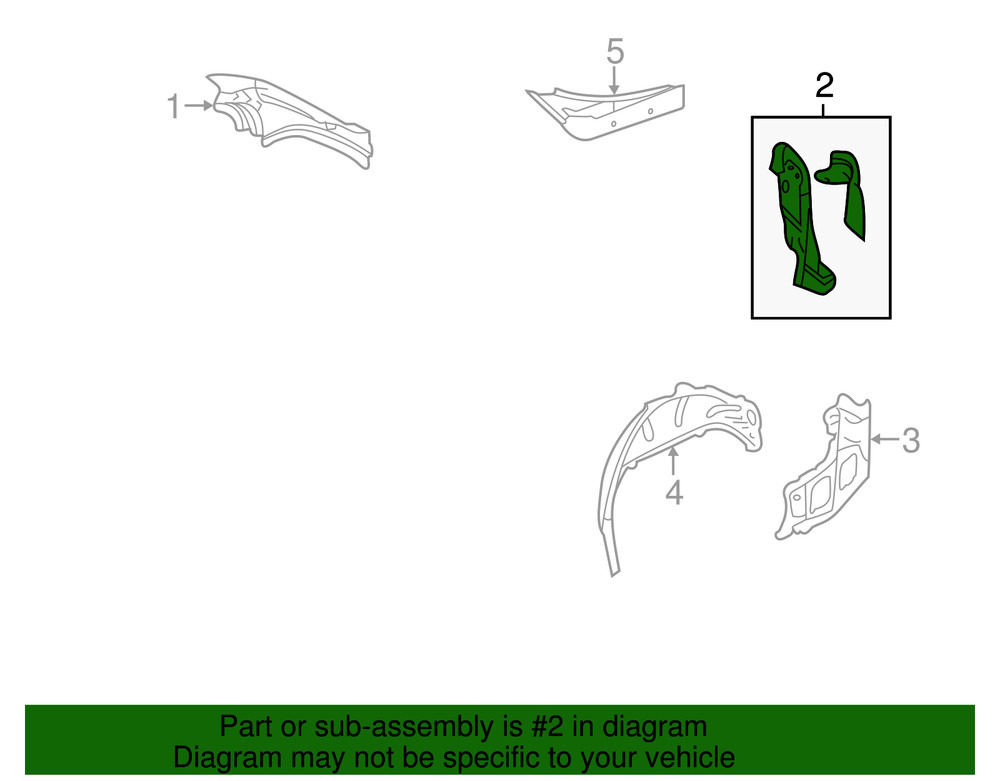 1
5
2
4
3

Part or sub-assembly is #2 in diagram
Diagram may not be specific to your vehicle